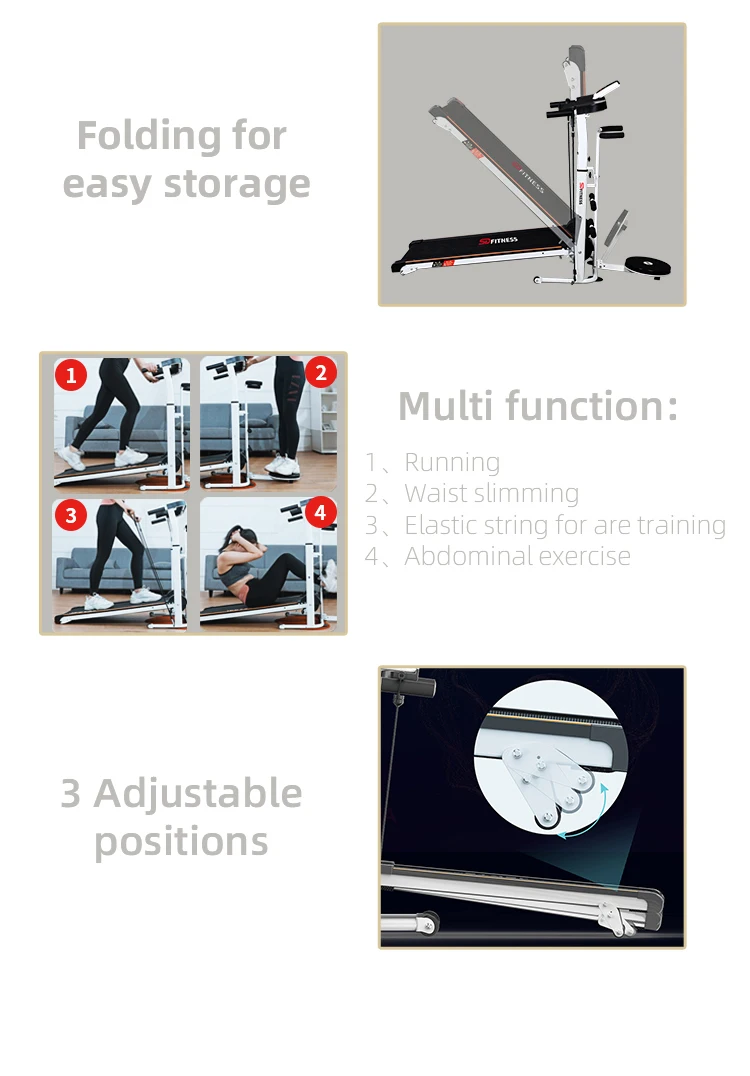 Folding for easy storage

SD FITNESS

SD FITNESS

SD FITNESS

1

2

3

4

Multi function:

1、Running
2、Waist slimming
3、Elastic string for are training
4、Abdominal exercise

3 Adjustable positions