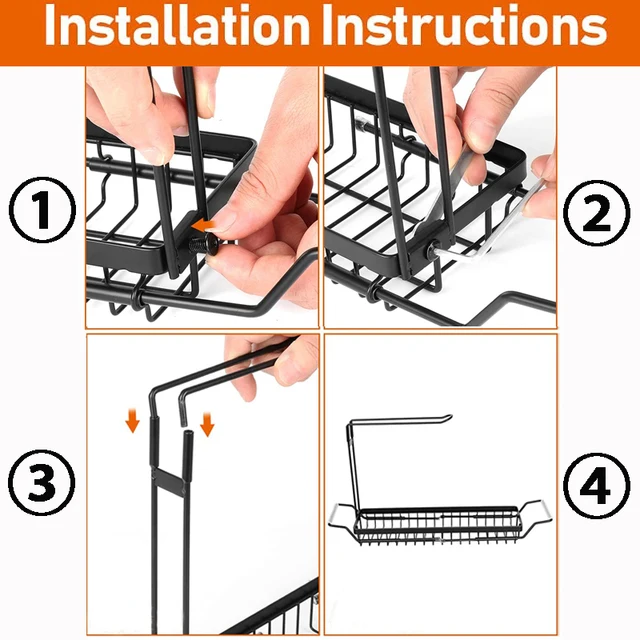 Installation Instructions

1

2

3

4