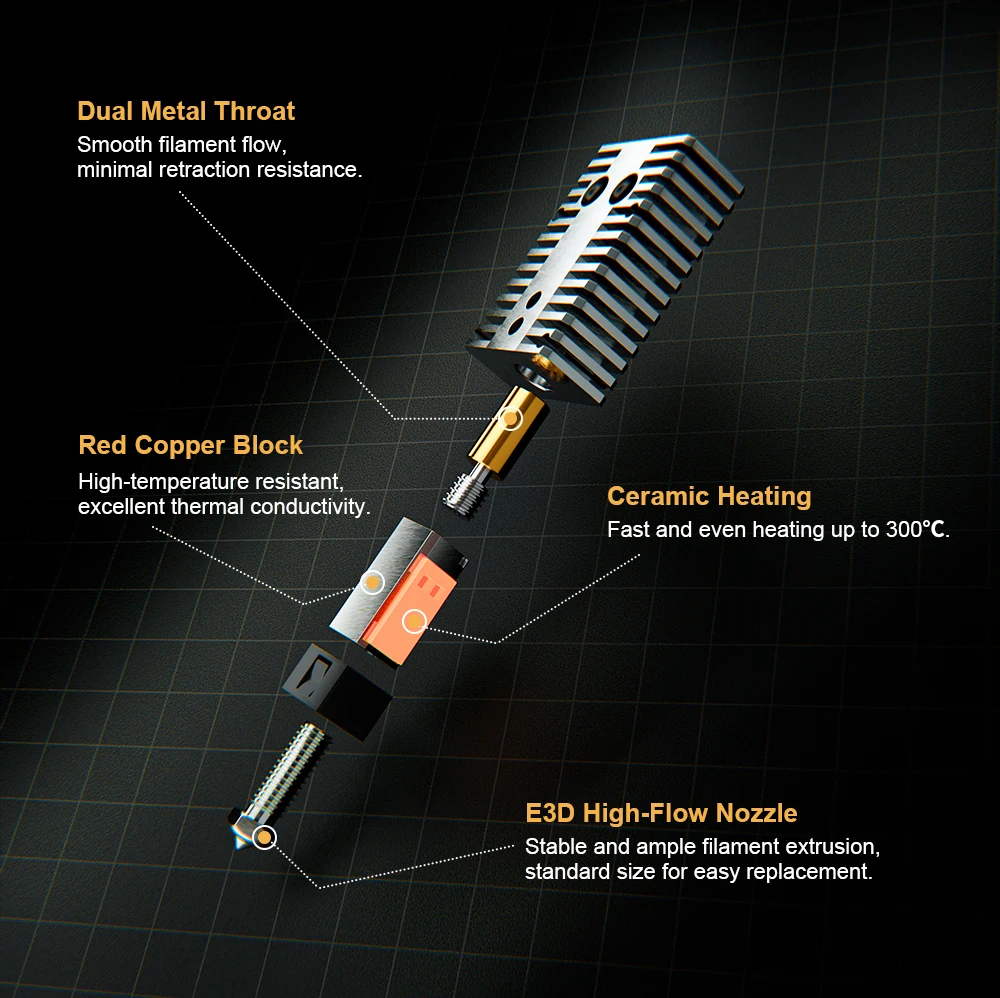 Dual Metal Throat
Smooth filament flow, minimal retraction resistance.

Red Copper Block
High-temperature resistant, excellent thermal conductivity.

Ceramic Heating
Fast and even heating up to 300℃.

E3D High-Flow Nozzle
Stable and ample filament extrusion, standard size for easy replacement.