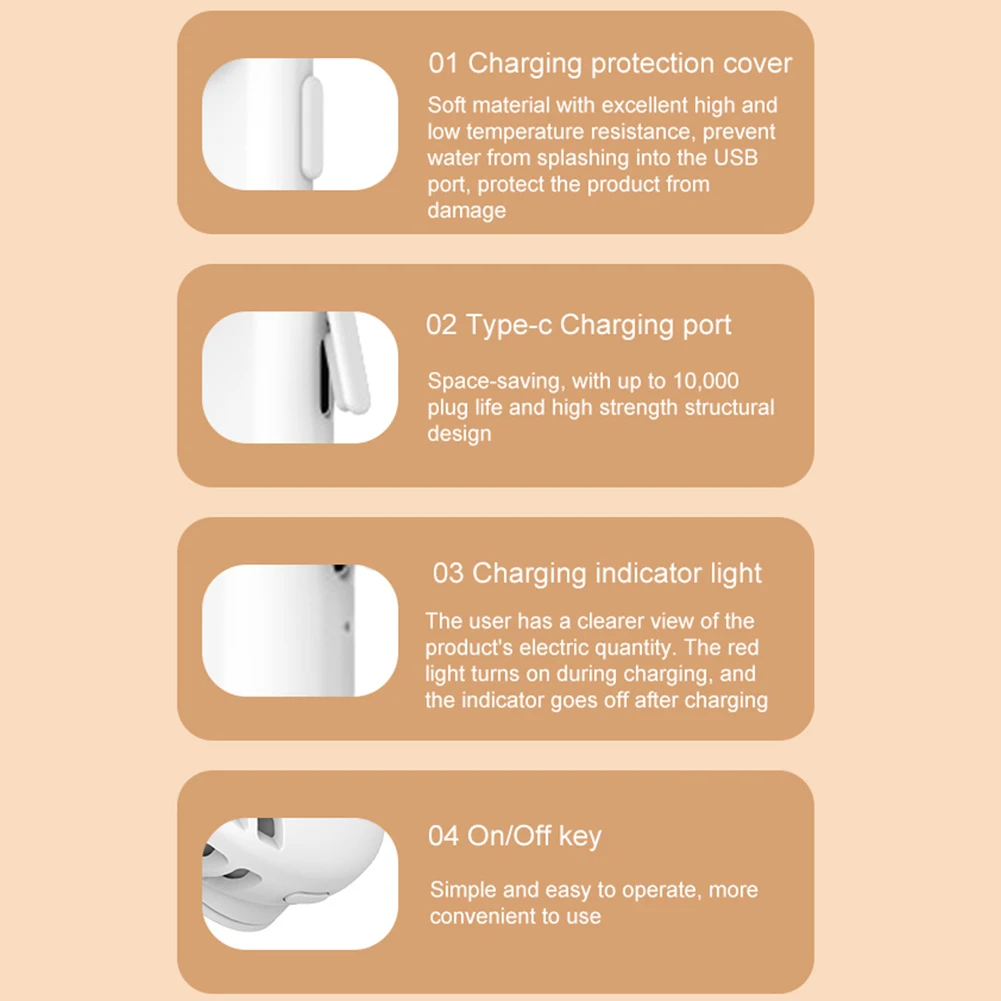 01 Charging protection cover

Soft material with excellent high and low temperature resistance, prevent water from splashing into the USB port, protect the product from damage

02 Type-c Charging port

Space-saving, with up to 10,000 plug life and high strength structural design

03 Charging indicator light

The user has a clearer view of the product's electric quantity. The red light turns on during charging, and the indicator goes off after charging

04 On/Off key

Simple and easy to operate, more convenient to use