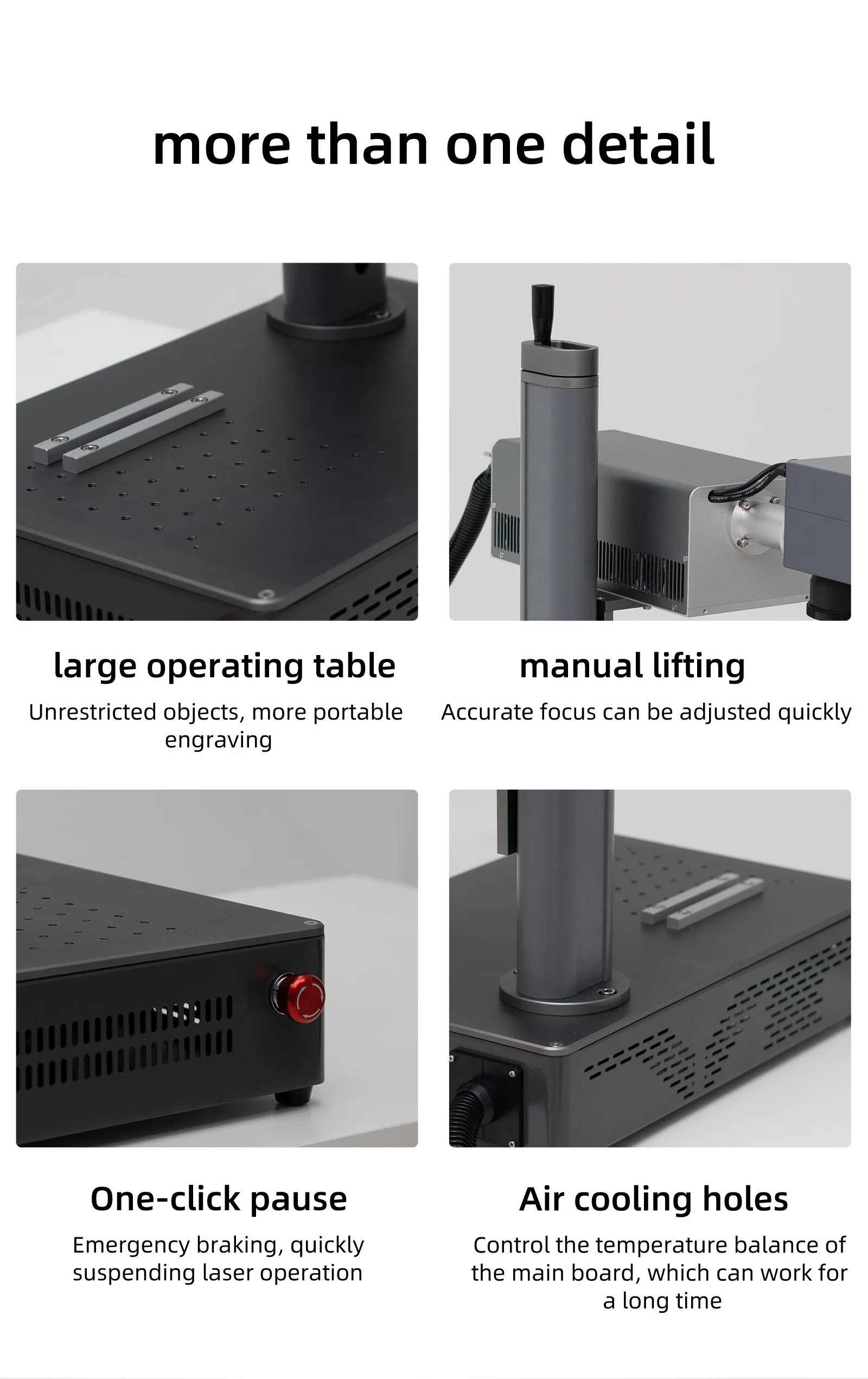 more than one detail

large operating table

Unrestricted objects, more portable engraving

manual lifting

Accurate focus can be adjusted quickly

One-click pause

Emergency braking, quickly suspending laser operation

Air cooling holes

Control the temperature balance of the main board, which can work for a long time