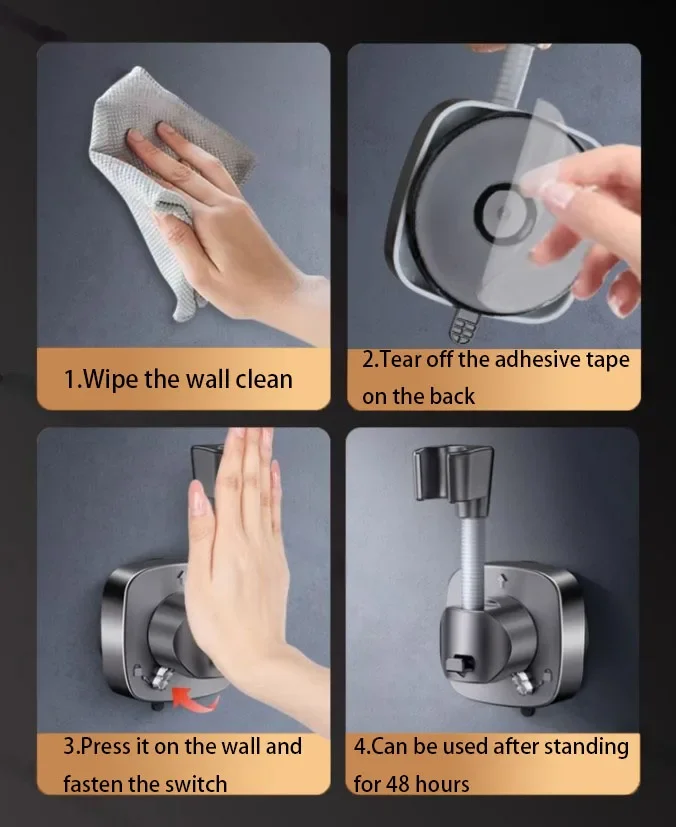 1.Wipe the wall clean

2.Tear off the adhesive tape on the back

3.Press it on the wall and fasten the switch

4.Can be used after standing for 48 hours