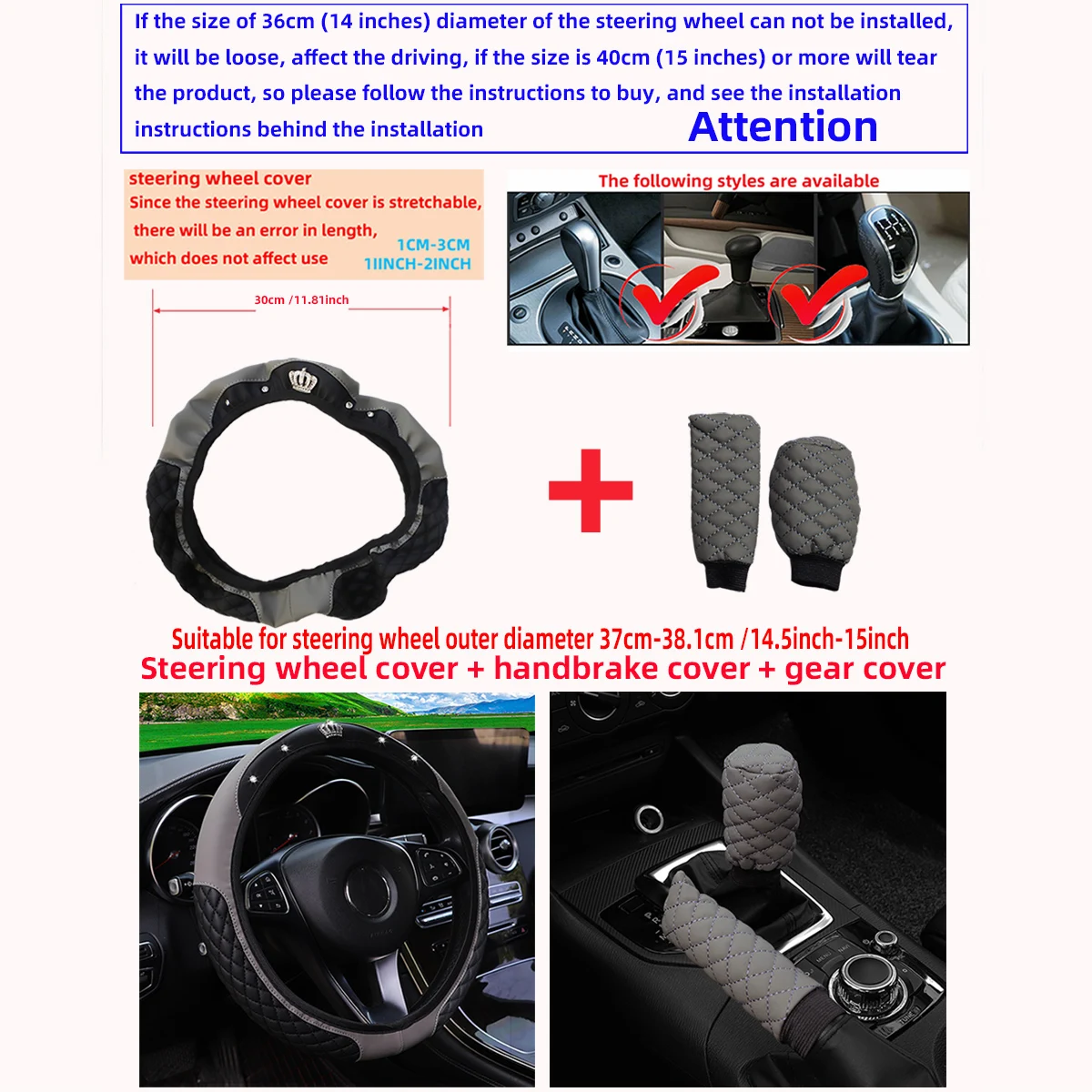 If the size of 36cm (14 inches) diameter of the steering wheel can not be installed, it will be loose, affect the driving, if the size is 40cm (15 inches) or more will tear the product, so please follow the instructions to buy, and see the installation instructions behind the installation

Attention

steering wheel cover
Since the steering wheel cover is stretchable, there will be an error in length, which does not affect use

1CM-3CM
1IINCH-2INCH

The following styles are available

30cm /11.81inch

Suitable for steering wheel outer diameter 37cm-38.1cm /14.5inch-15inch

Steering wheel cover + handbrake cover + gear cover