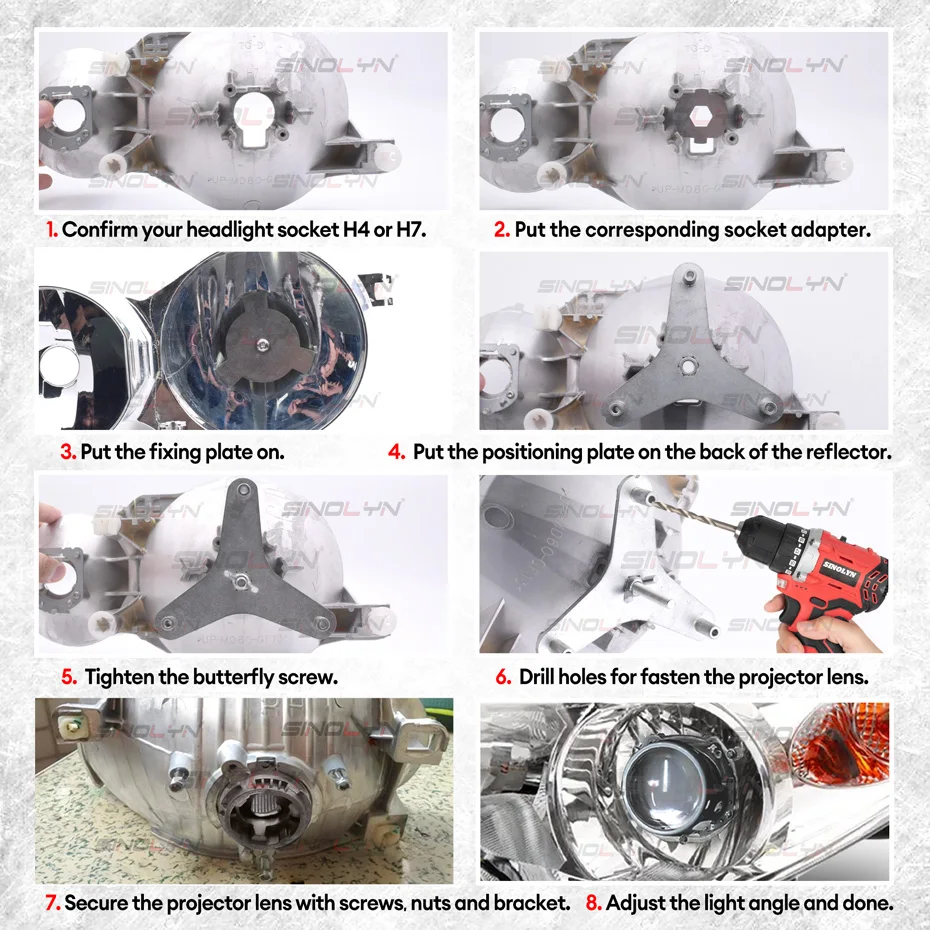 SINOLYN

1. Confirm your headlight socket H4 or H7.

2. Put the corresponding socket adapter.

3. Put the fixing plate on.

4. Put the positioning plate on the back of the reflector.

5. Tighten the butterfly screw.

6. Drill holes for fasten the projector lens.

7. Secure the projector lens with screws, nuts and bracket.

8. Adjust the light angle and done.