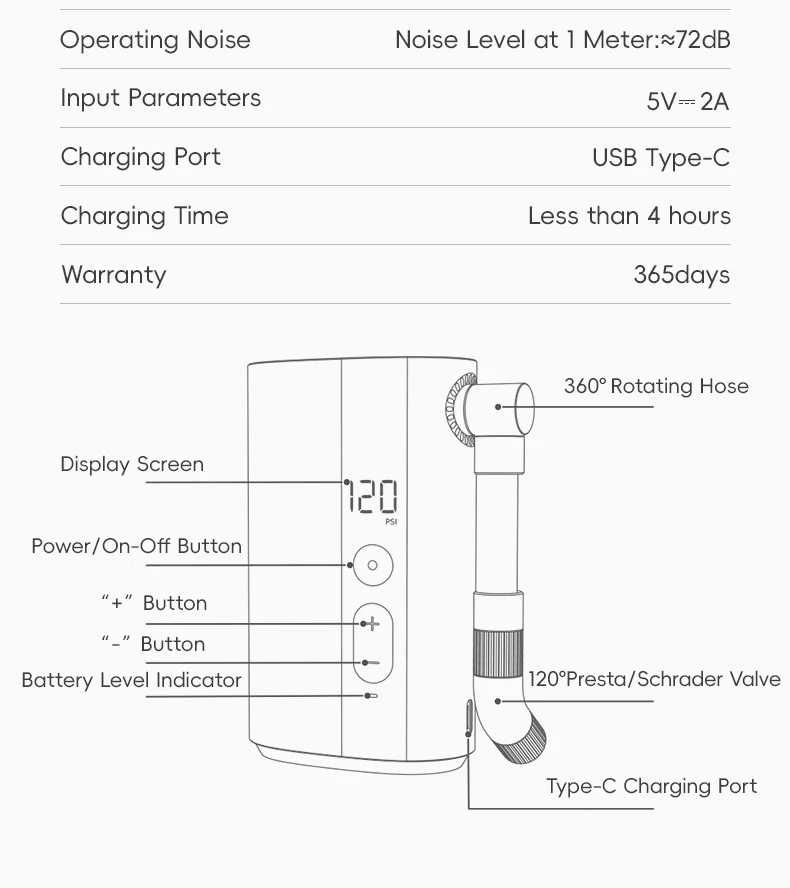 | Operating Noise | Noise Level at 1 Meter:≈72dB |
|---|---|
| Input Parameters | 5V⎓2A |
| Charging Port | USB Type-C |
| Charging Time | Less than 4 hours |
| Warranty | 365days |

360° Rotating Hose

Display Screen

120

PSI

Power/On-Off Button

"+" Button

"-" Button

Battery Level Indicator

120°Presta/Schrader Valve

Type-C Charging Port