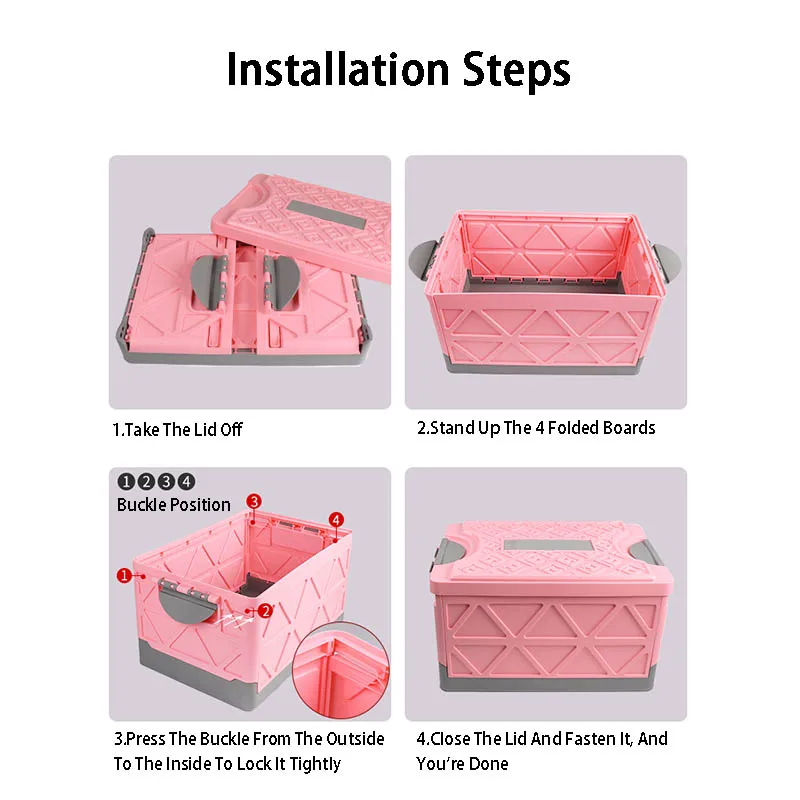 Installation Steps

1.Take The Lid Off

2.Stand Up The 4 Folded Boards

❶❷❸❹
Buckle Position

3

4

1

2

3.Press The Buckle From The Outside To The Inside To Lock It Tightly

4.Close The Lid And Fasten It, And You're Done