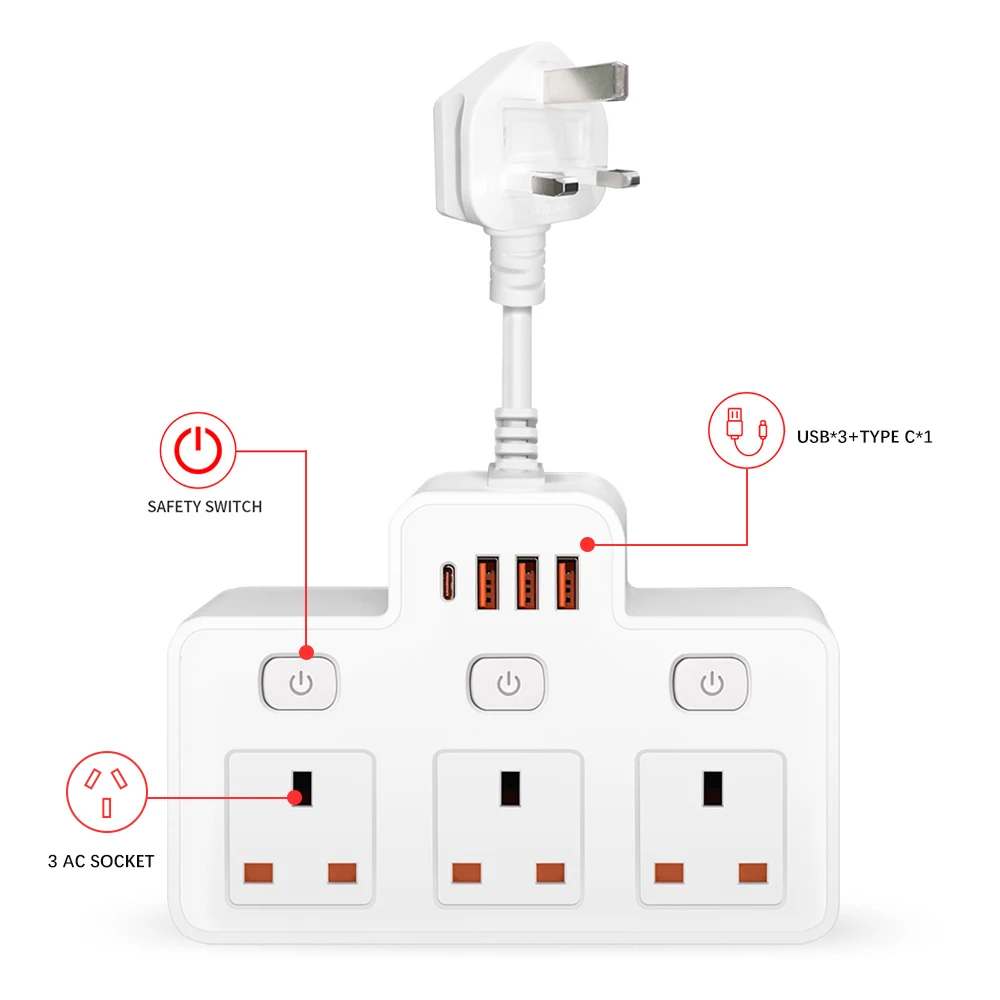 SAFETY SWITCH

USB*3+TYPE C*1

3 AC SOCKET