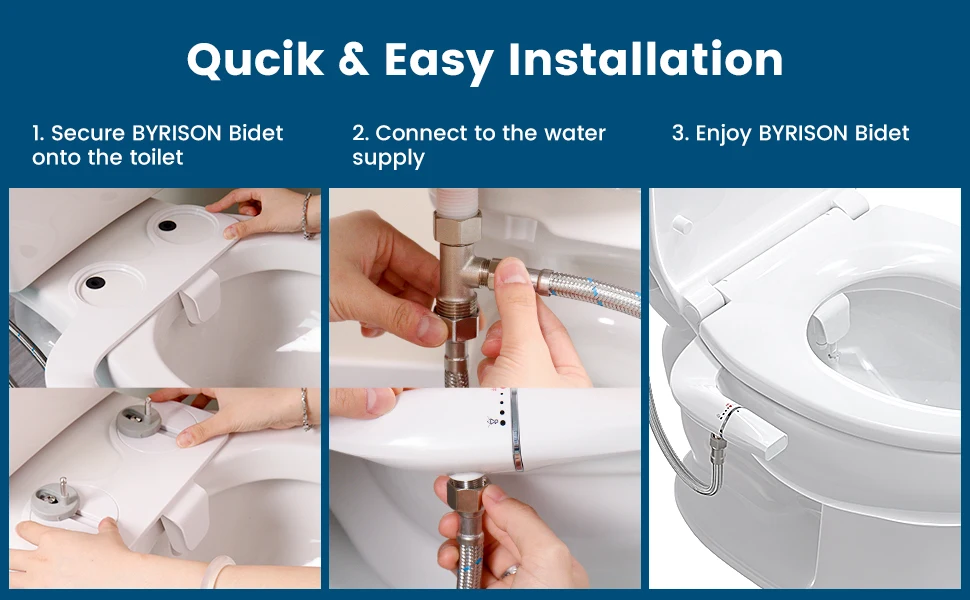 Qucik & Easy Installation

1. Secure BYRISON Bidet onto the toilet

2. Connect to the water supply

3. Enjoy BYRISON Bidet