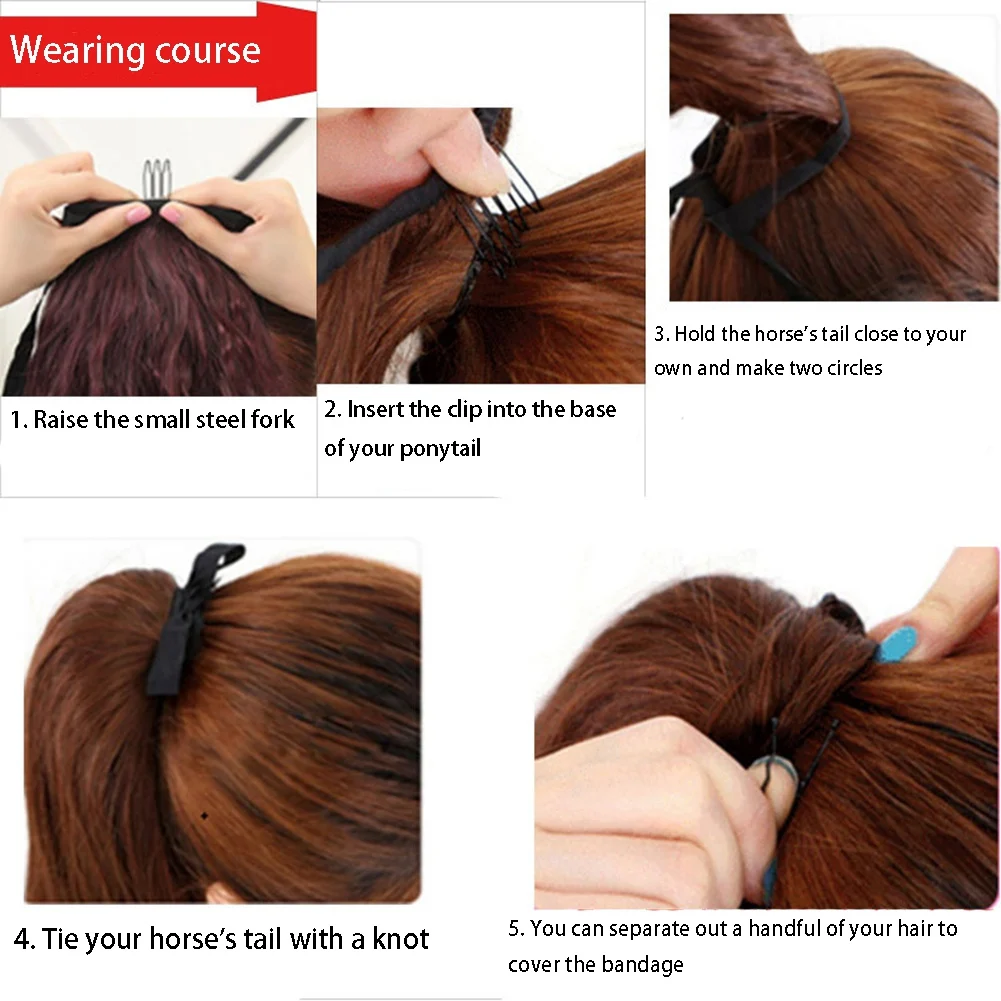 Wearing course

1. Raise the small steel fork

2. Insert the clip into the base of your ponytail

3. Hold the horse's tail close to your own and make two circles

4. Tie your horse's tail with a knot

5. You can separate out a handful of your hair to cover the bandage