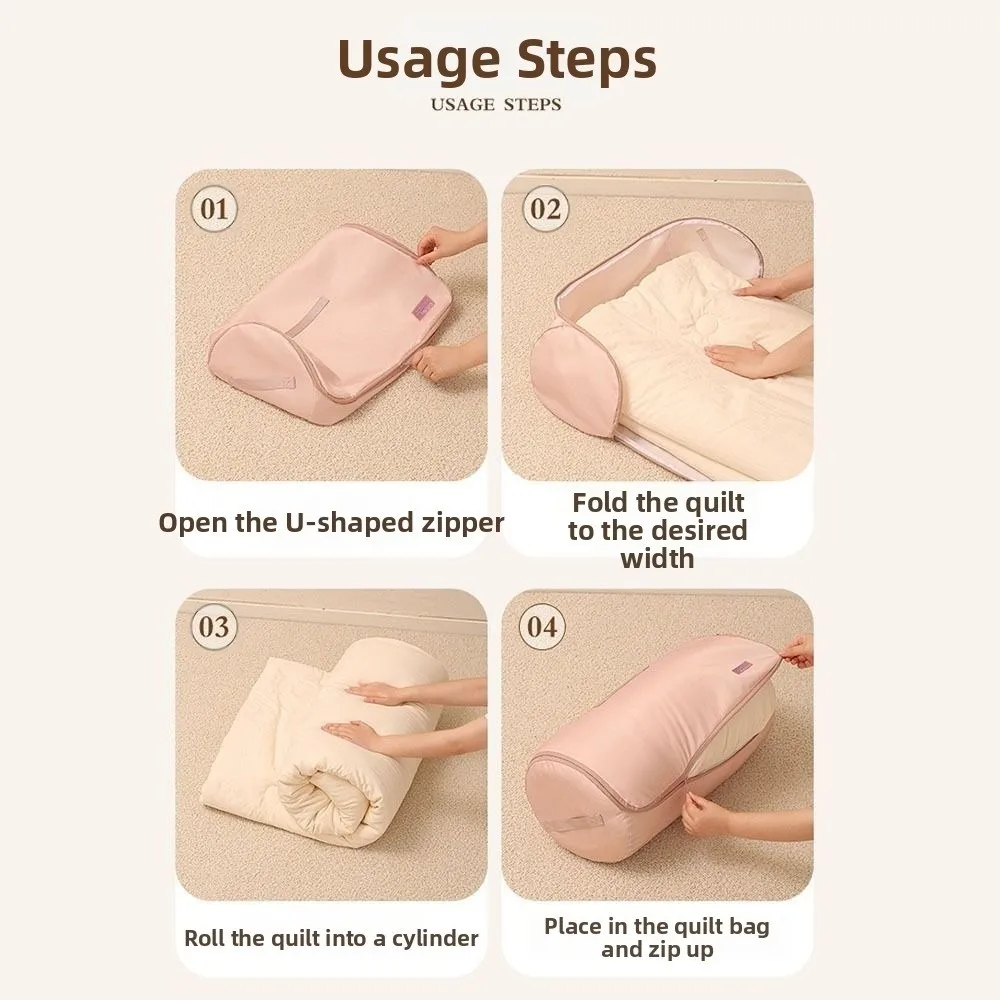 Usage Steps
USAGE STEPS

01
Open the U-shaped zipper

02
Fold the quilt to the desired width

03
Roll the quilt into a cylinder

04
Place in the quilt bag and zip up