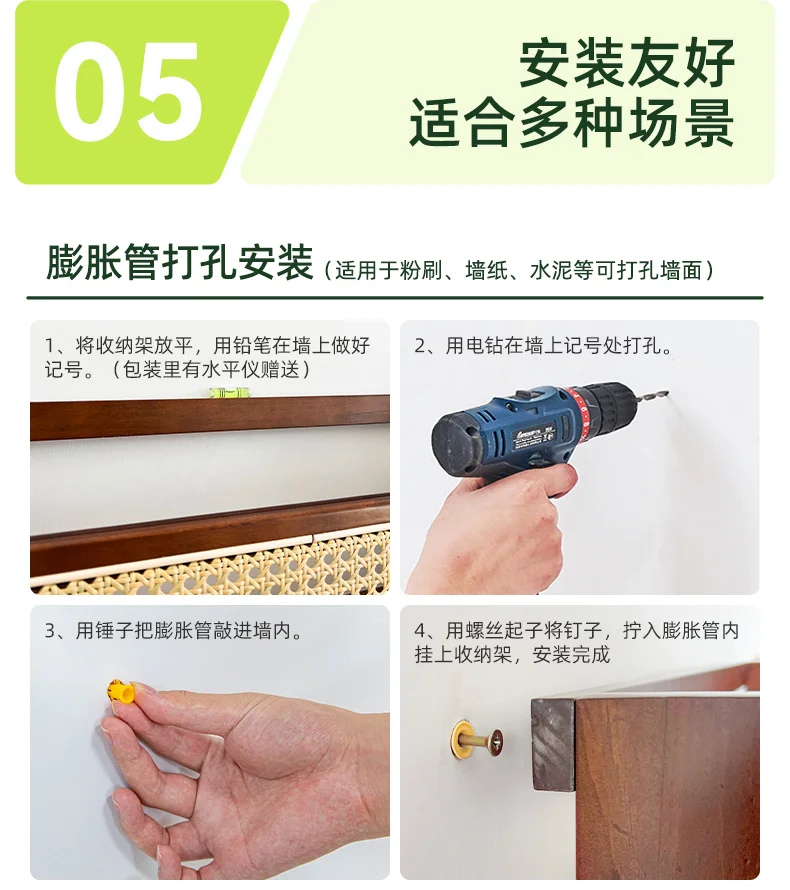 05

安装友好
适合多种场景

膨胀管打孔安装（适用于粉刷、墙纸、水泥等可打孔墙面）

1、将收纳架放平，用铅笔在墙上做好记号。（包装里有水平仪赠送）

2、用电钻在墙上记号处打孔。

3、用锤子把膨胀管敲进墙内。

4、用螺丝起子将钉子，拧入膨胀管内挂上收纳架，安装完成