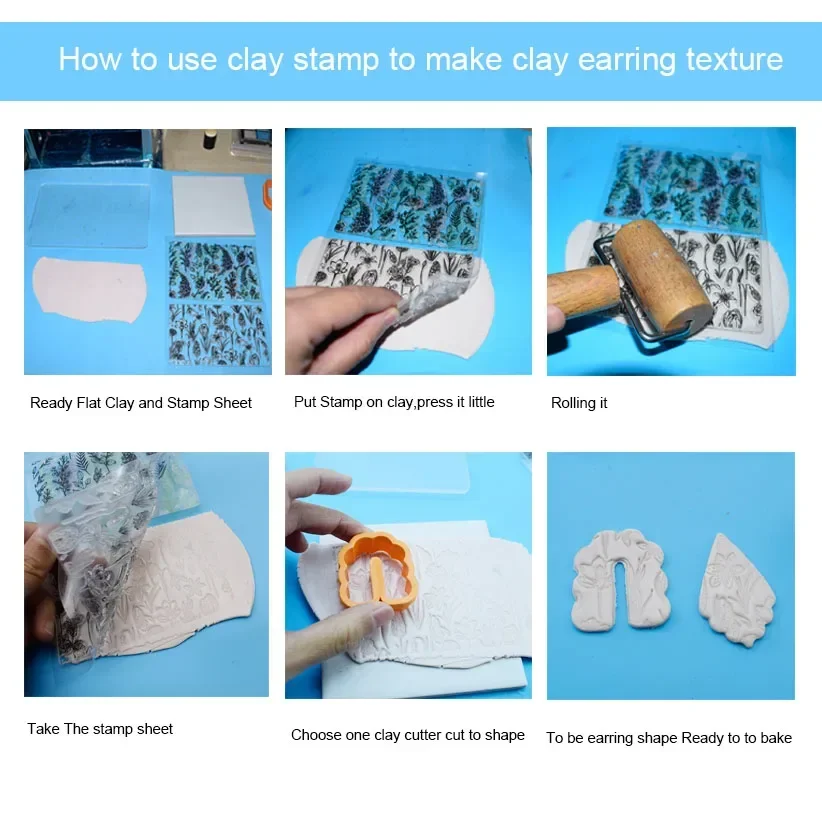 How to use clay stamp to make clay earring texture

Ready Flat Clay and Stamp Sheet

Put Stamp on clay,press it little

Rolling it

Take The stamp sheet

Choose one clay cutter cut to shape

To be earring shape Ready to to bake