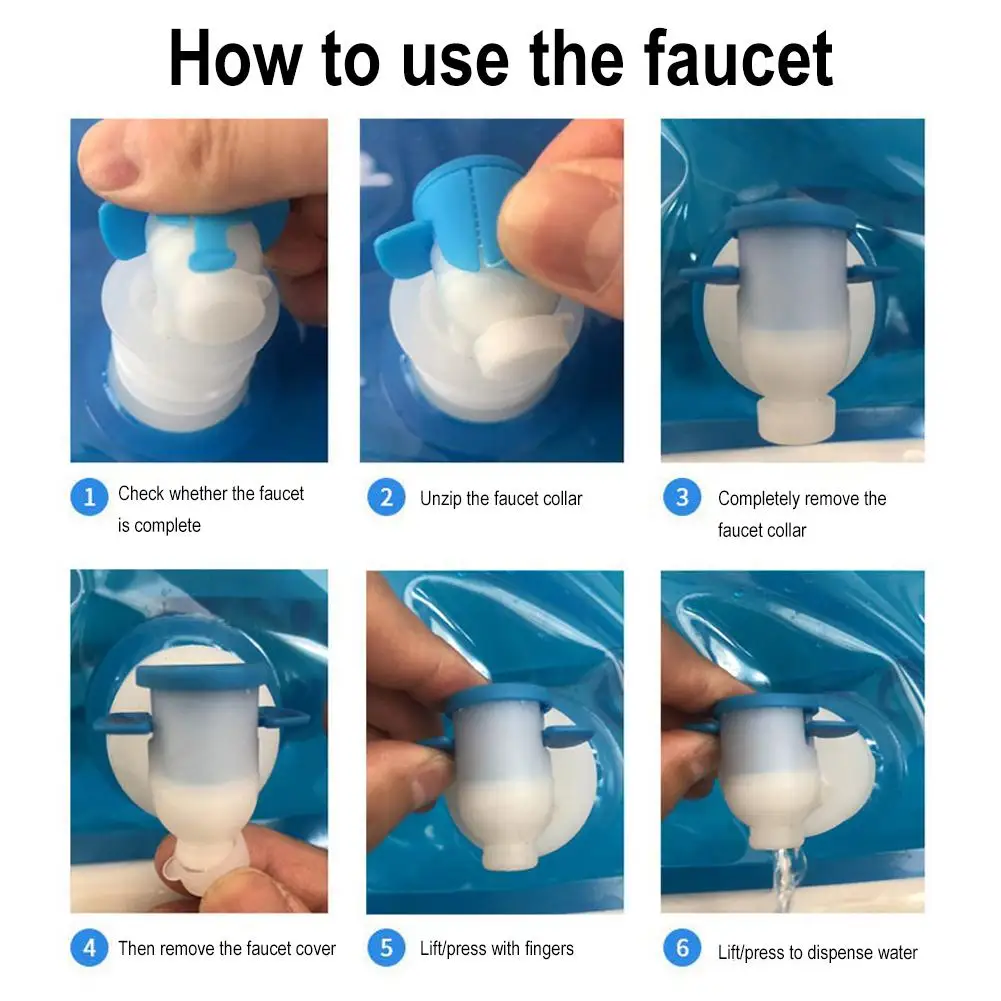 How to use the faucet

1 Check whether the faucet is complete

2 Unzip the faucet collar

3 Completely remove the faucet collar

4 Then remove the faucet cover

5 Lift/press with fingers

6 Lift/press to dispense water