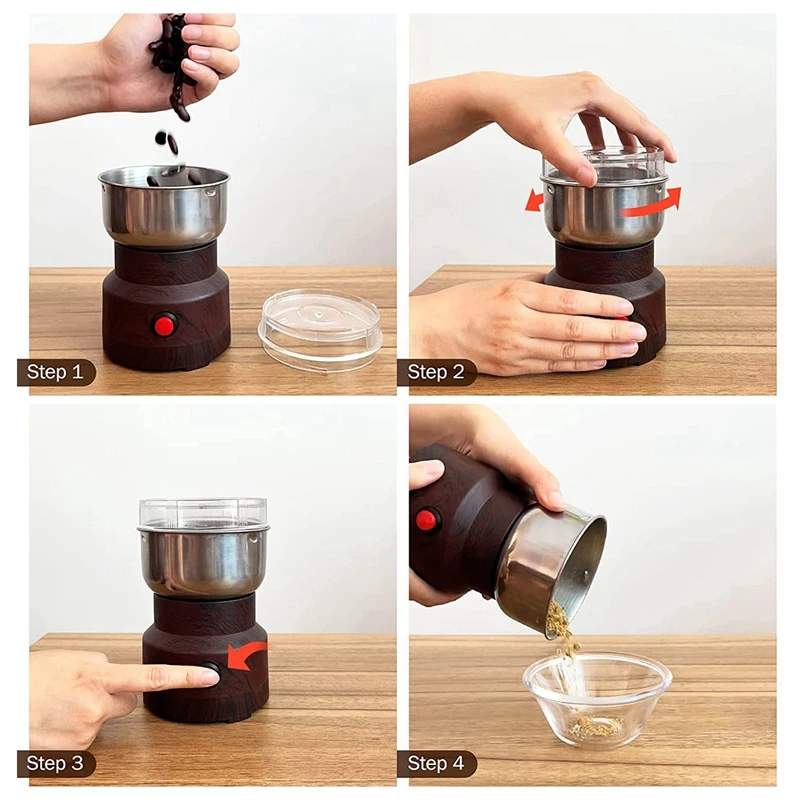 Step 1

Step 2

Step 3

Step 4