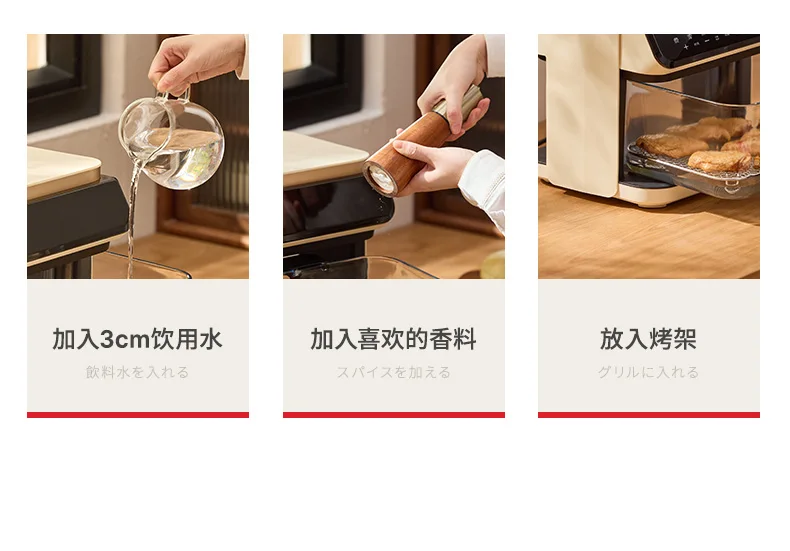 加入3cm饮用水
飲料水を入れる

加入喜欢的香料
スパイスを加える

放入烤架
グリルに入れる