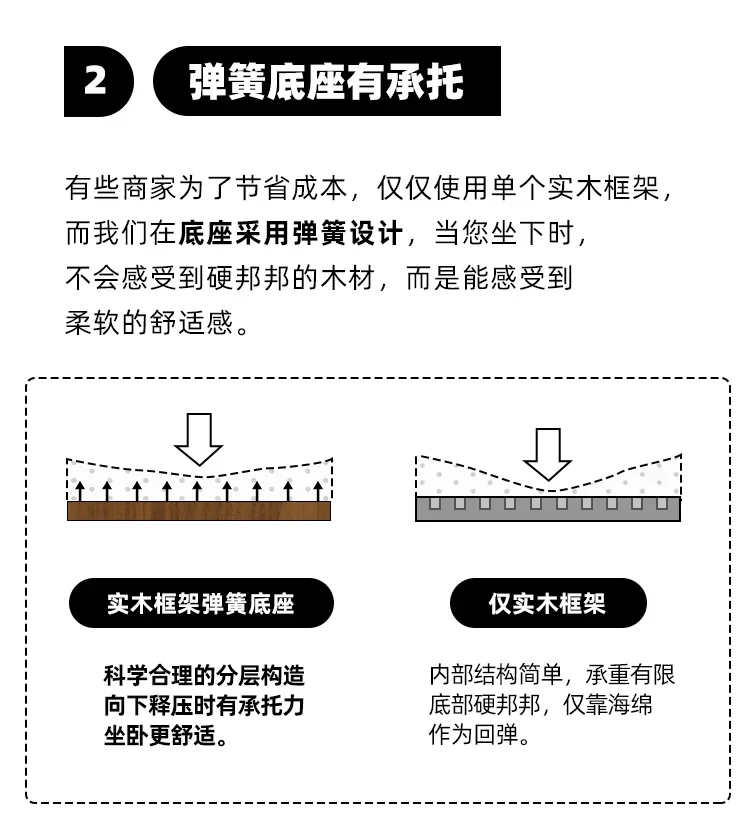 2 弹簧底座有承托

有些商家为了节省成本，仅仅使用单个实木框架，而我们在底座采用弹簧设计，当您坐下时，不会感受到硬邦邦的木材，而是能感受到柔软的舒适感。

实木框架弹簧底座

科学合理的分层构造
向下释压时有承托力
坐卧更舒适。

仅实木框架

内部结构简单，承重有限
底部硬邦邦，仅靠海绵
作为回弹。