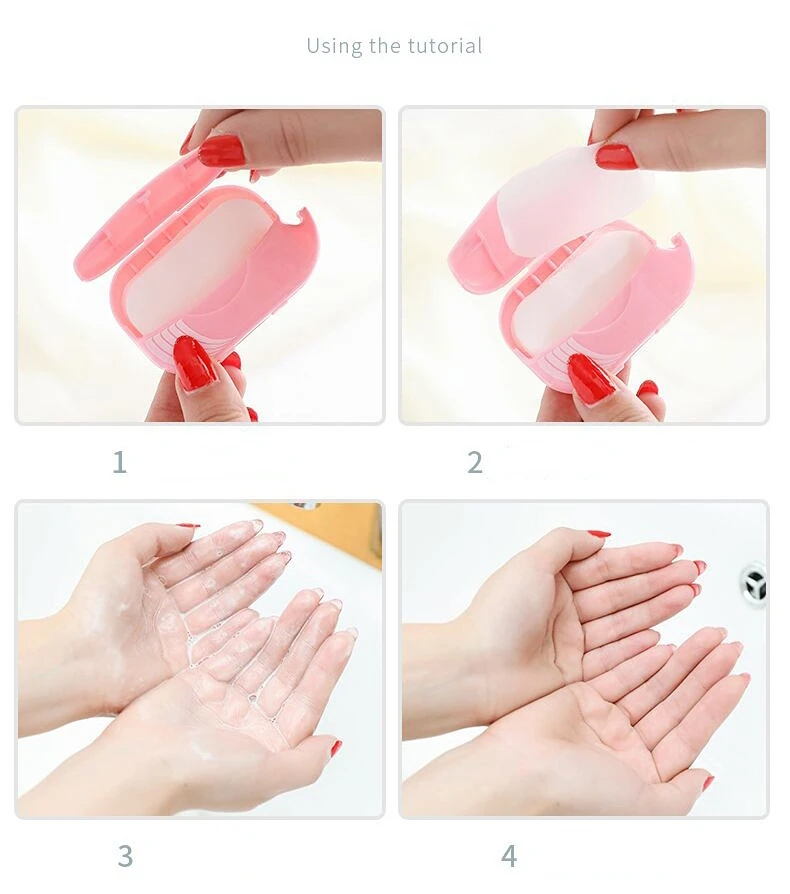 Using the tutorial

1

2

3

4