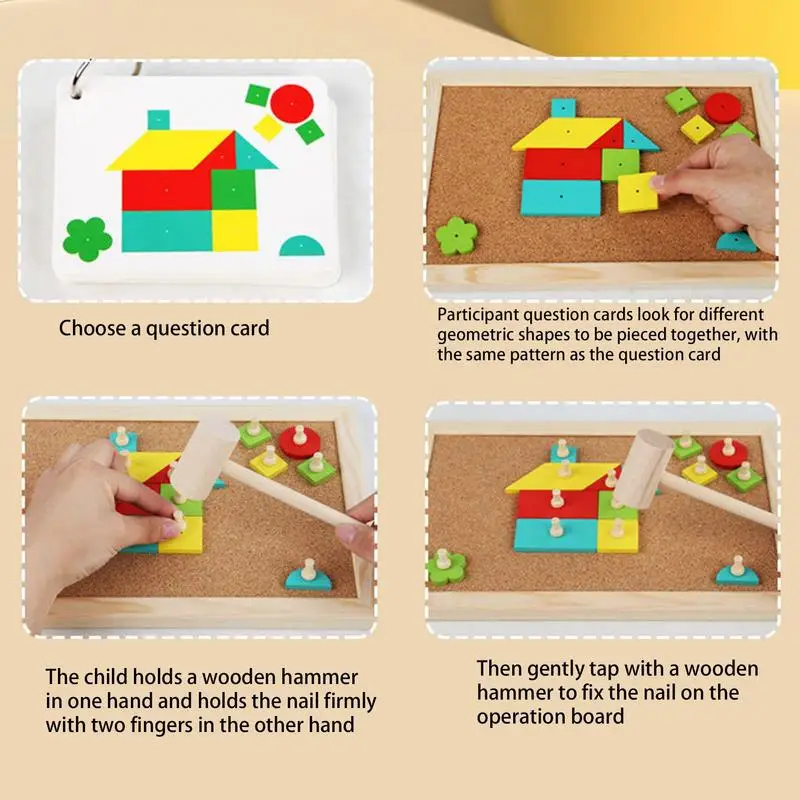 Choose a question card

Participant question cards look for different geometric shapes to be pieced together, with the same pattern as the question card

The child holds a wooden hammer in one hand and holds the nail firmly with two fingers in the other hand

Then gently tap with a wooden hammer to fix the nail on the operation board