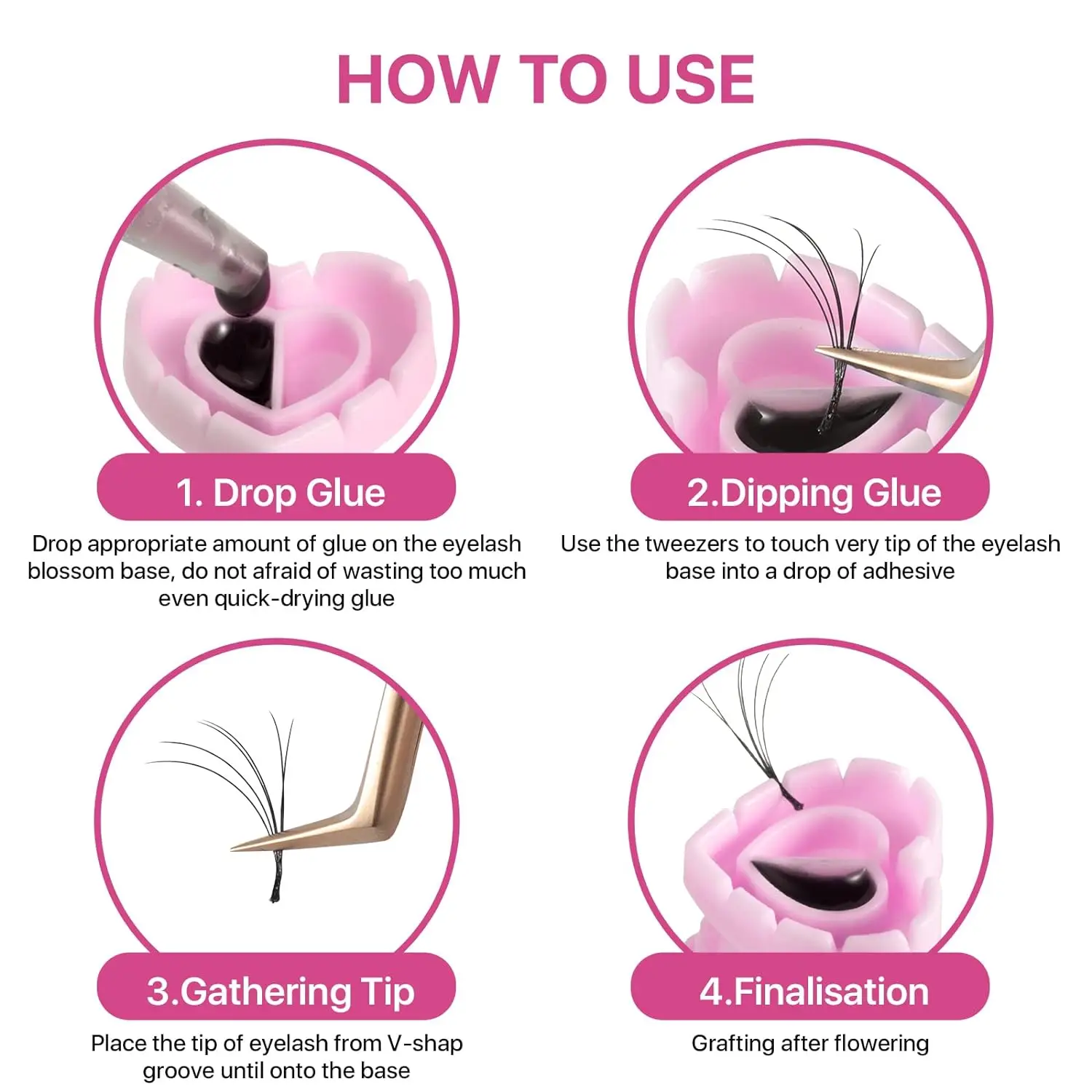 HOW TO USE

1. Drop Glue

Drop appropriate amount of glue on the eyelash blossom base, do not afraid of wasting too much even quick-drying glue

2.Dipping Glue

Use the tweezers to touch very tip of the eyelash base into a drop of adhesive

3.Gathering Tip

Place the tip of eyelash from V-shap groove until onto the base

4.Finalisation

Grafting after flowering