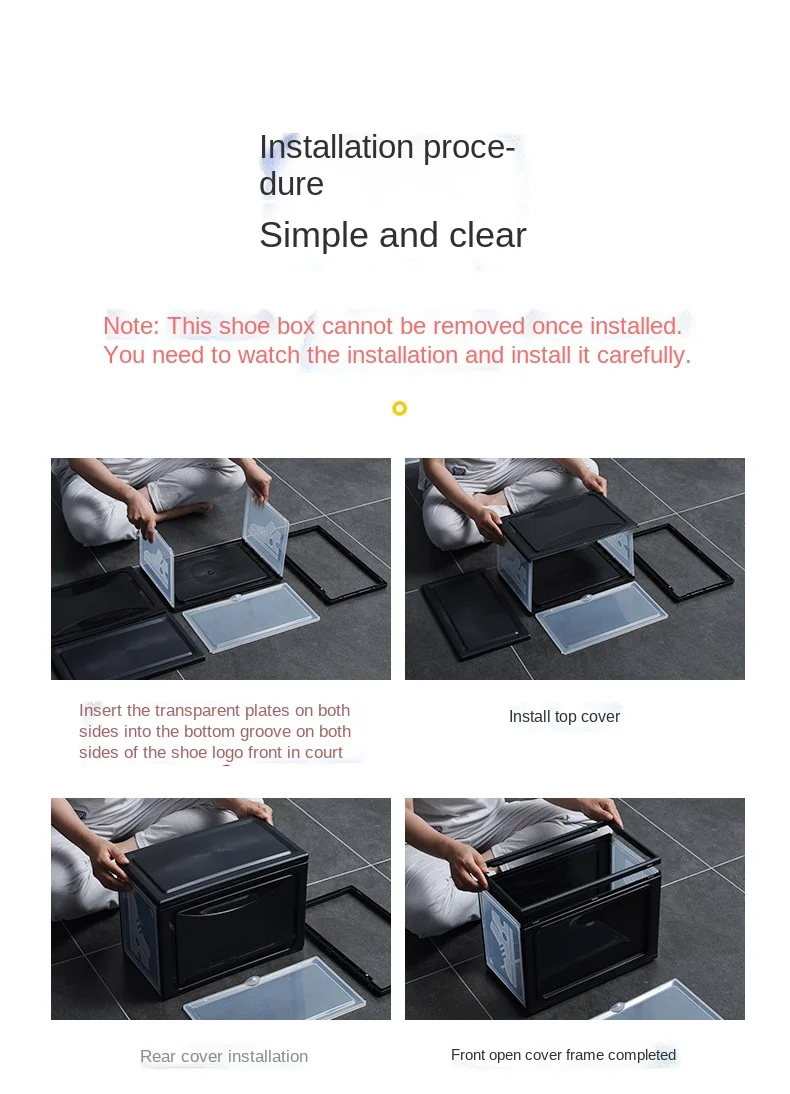 Installation procedure

Simple and clear

Note: This shoe box cannot be removed once installed. You need to watch the installation and install it carefully.

Insert the transparent plates on both sides into the bottom groove on both sides of the shoe logo front in court

Install top cover

Rear cover installation

Front open cover frame completed