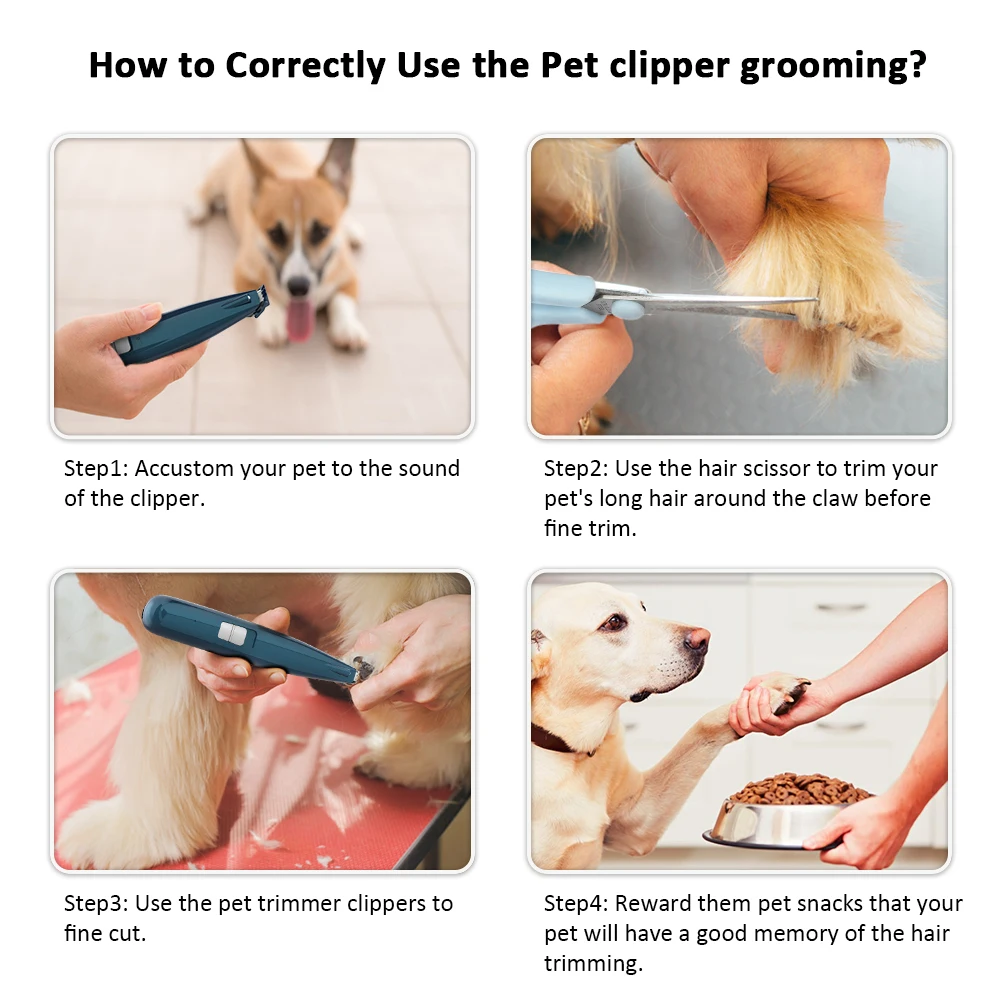 How to Correctly Use the Pet clipper grooming?

Step1: Accustom your pet to the sound of the clipper.

Step2: Use the hair scissor to trim your pet's long hair around the claw before fine trim.

Step3: Use the pet trimmer clippers to fine cut.

Step4: Reward them pet snacks that your pet will have a good memory of the hair trimming.