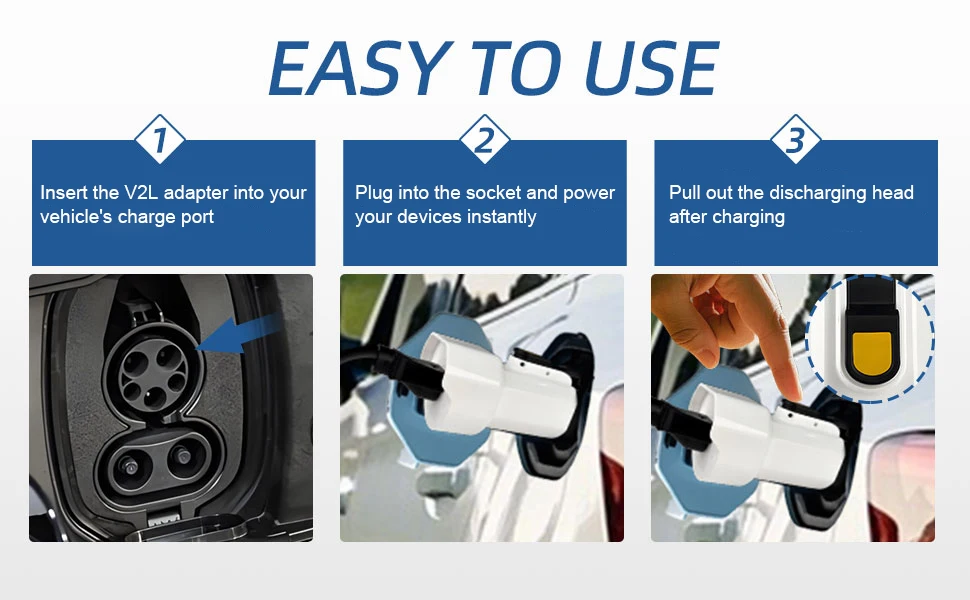 EASY TO USE

1
Insert the V2L adapter into your vehicle's charge port

2
Plug into the socket and power your devices instantly

3
Pull out the discharging head after charging