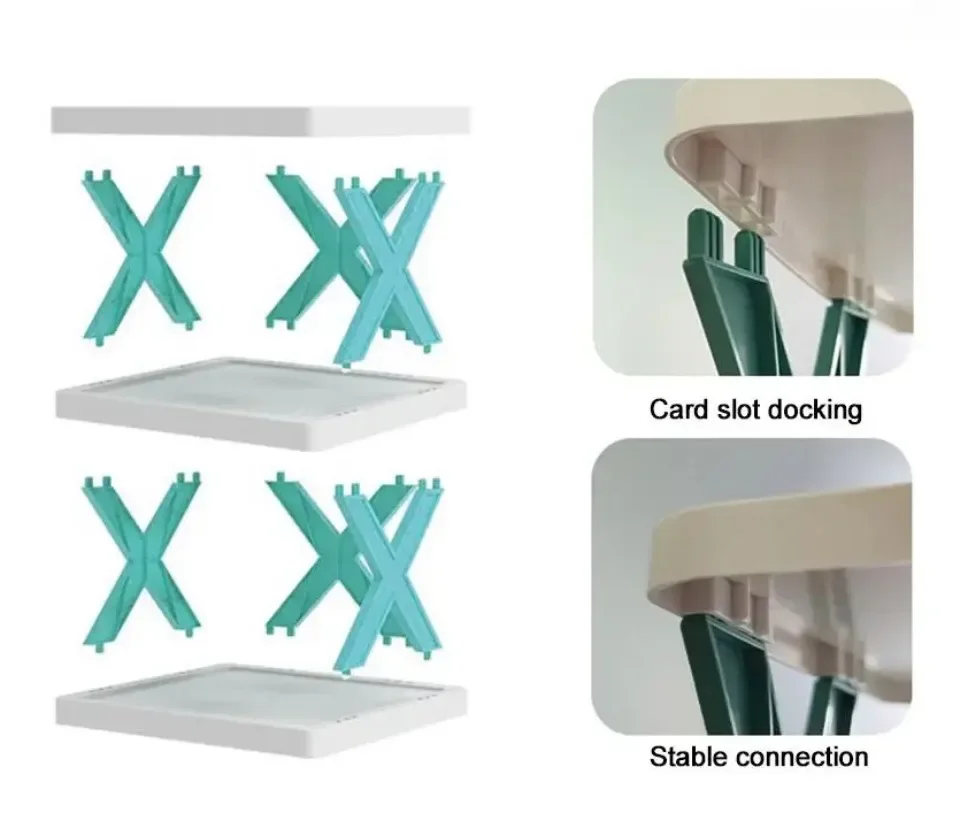 Card slot docking

Stable connection