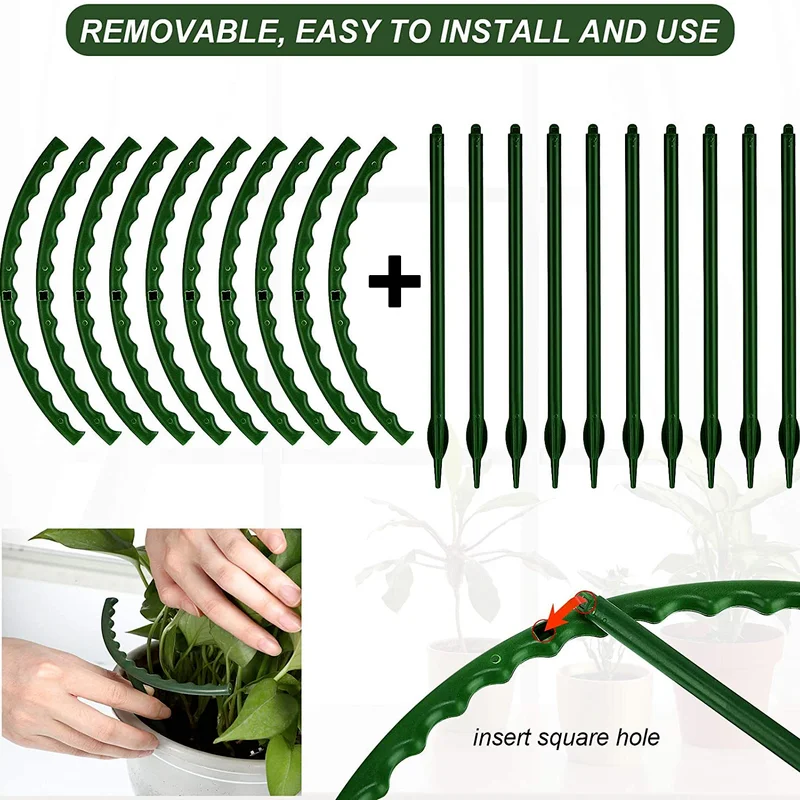 REMOVABLE, EASY TO INSTALL AND USE

+

insert square hole