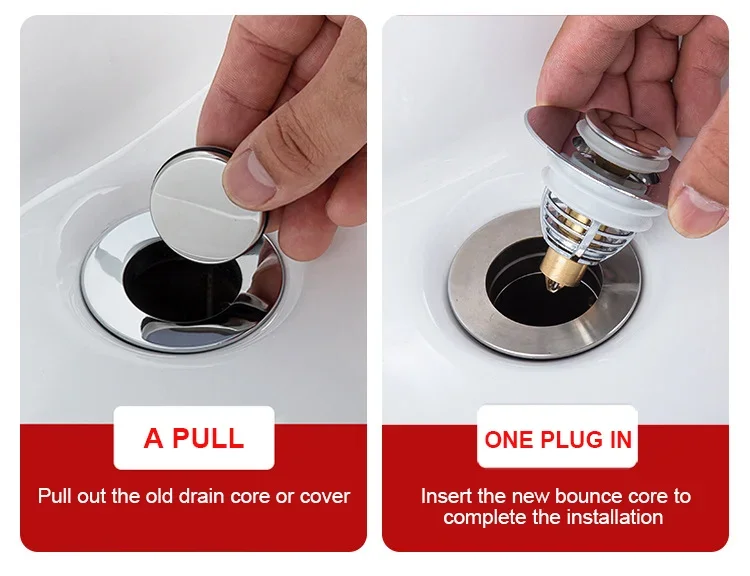 A PULL

Pull out the old drain core or cover

ONE PLUG IN

Insert the new bounce core to complete the installation