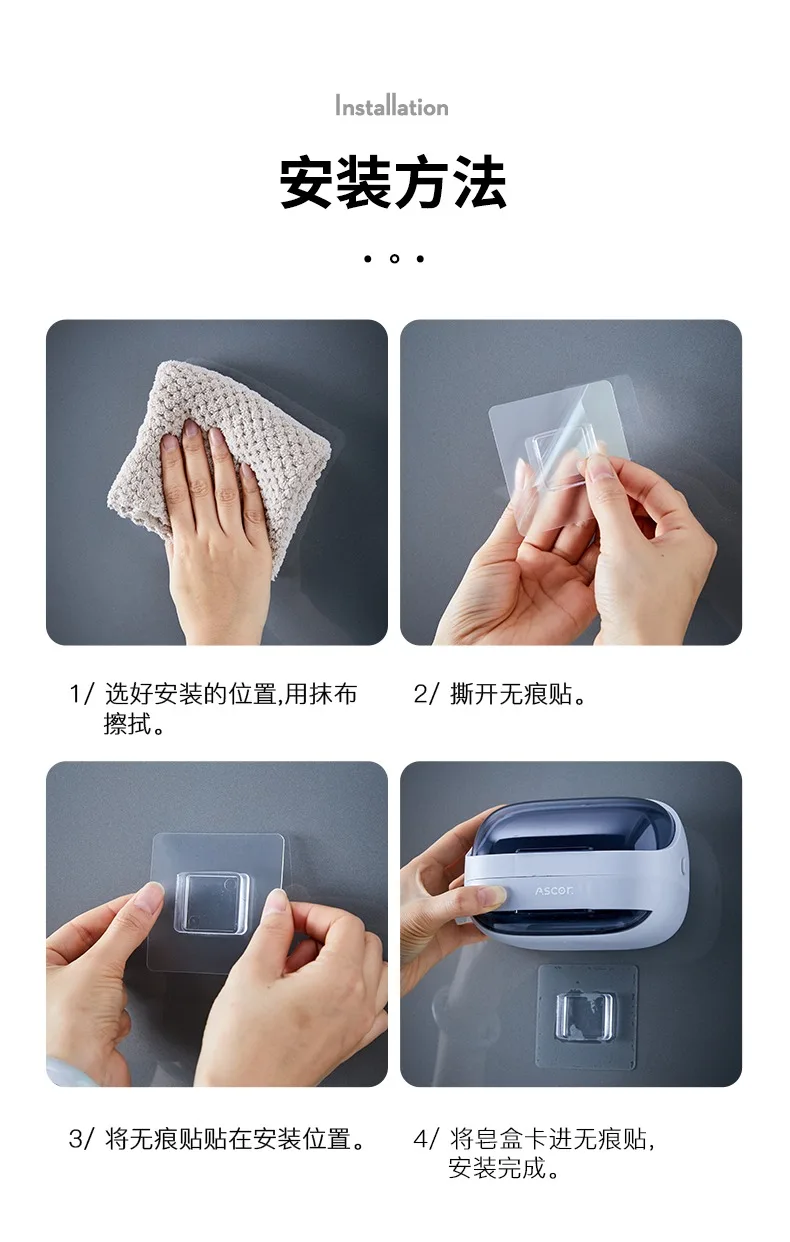 Installation

安装方法

1/ 选好安装的位置,用抹布擦拭。

2/ 撕开无痕贴。

ASCOR

3/ 将无痕贴贴在安装位置。

4/ 将皂盒卡进无痕贴,安装完成。