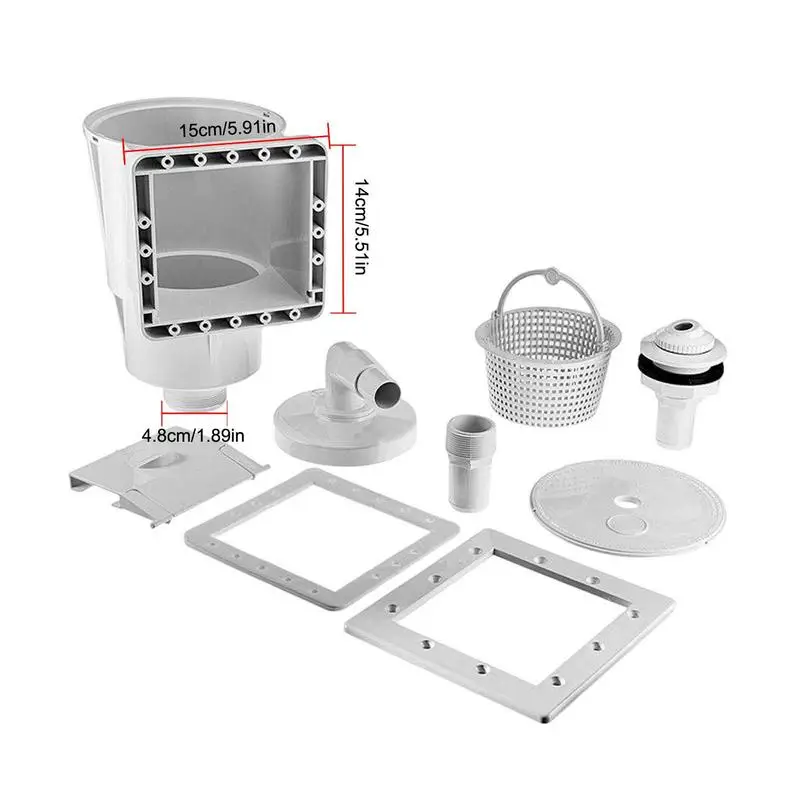 15cm/5.91in

14cm/5.51in

4.8cm/1.89in