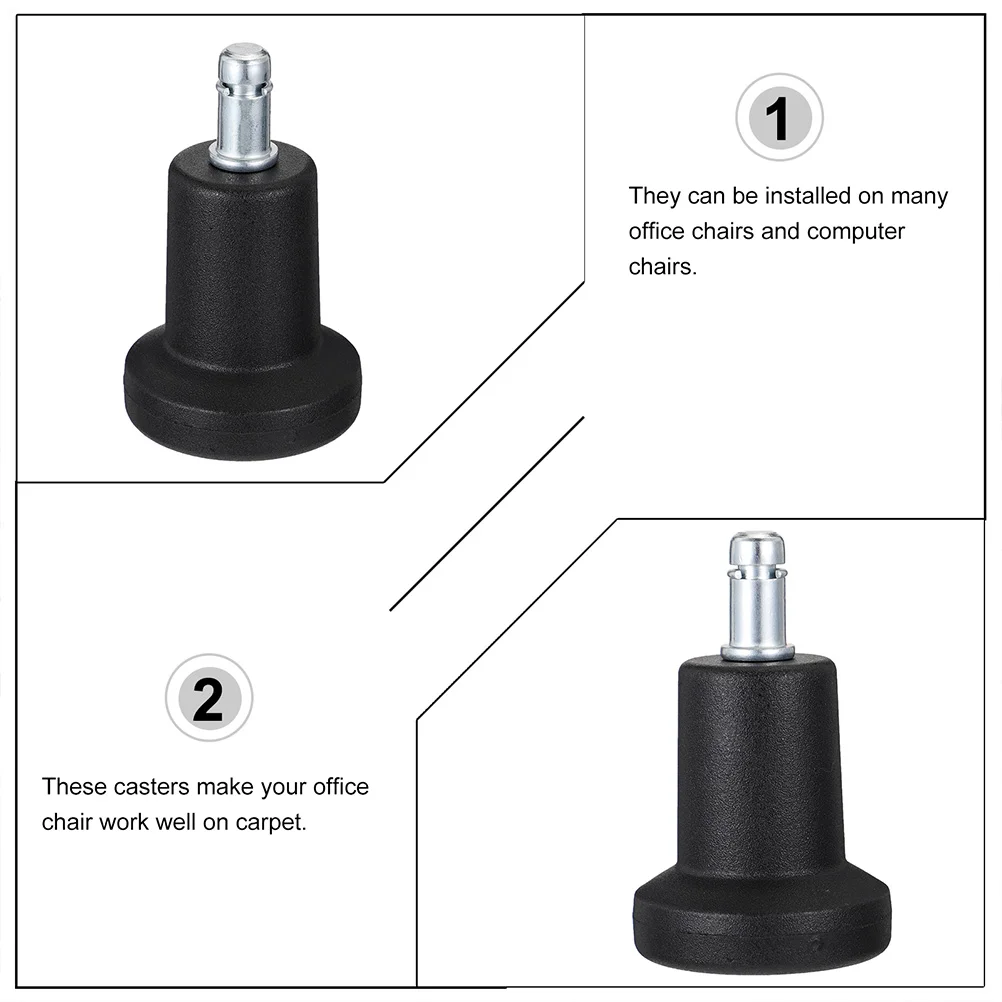 1

They can be installed on many office chairs and computer chairs.

2

These casters make your office chair work well on carpet.