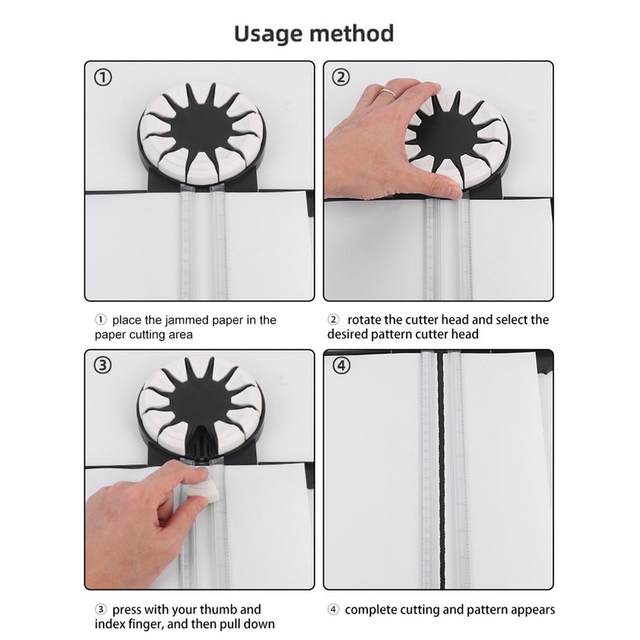 Usage method

①

②

① place the jammed paper in the paper cutting area

② rotate the cutter head and select the desired pattern cutter head

③

④

③ press with your thumb and index finger, and then pull down

④ complete cutting and pattern appears