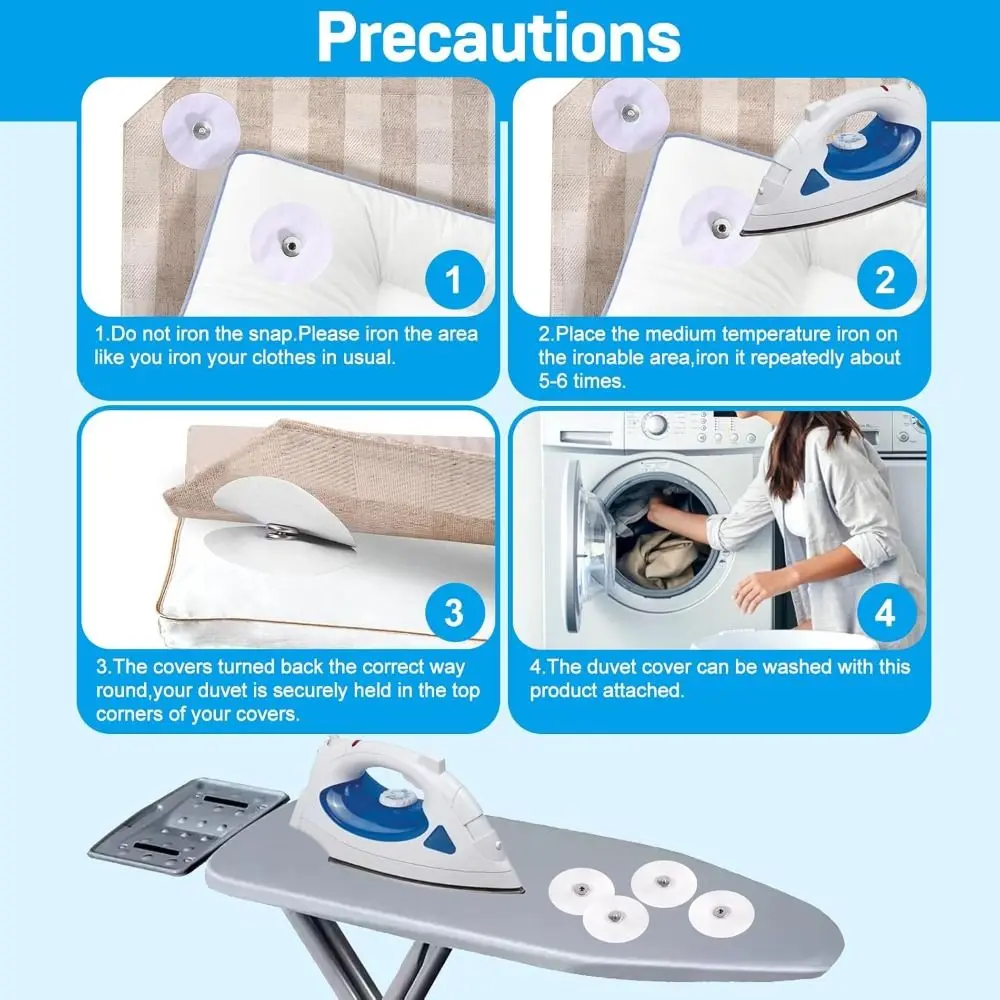 Precautions

1

1.Do not iron the snap.Please iron the area like you iron your clothes in usual.

2

2.Place the medium temperature iron on the ironable area,iron it repeatedly about 5-6 times.

3

3.The covers turned back the correct way round,your duvet is securely held in the top corners of your covers.

4

4.The duvet cover can be washed with this product attached.