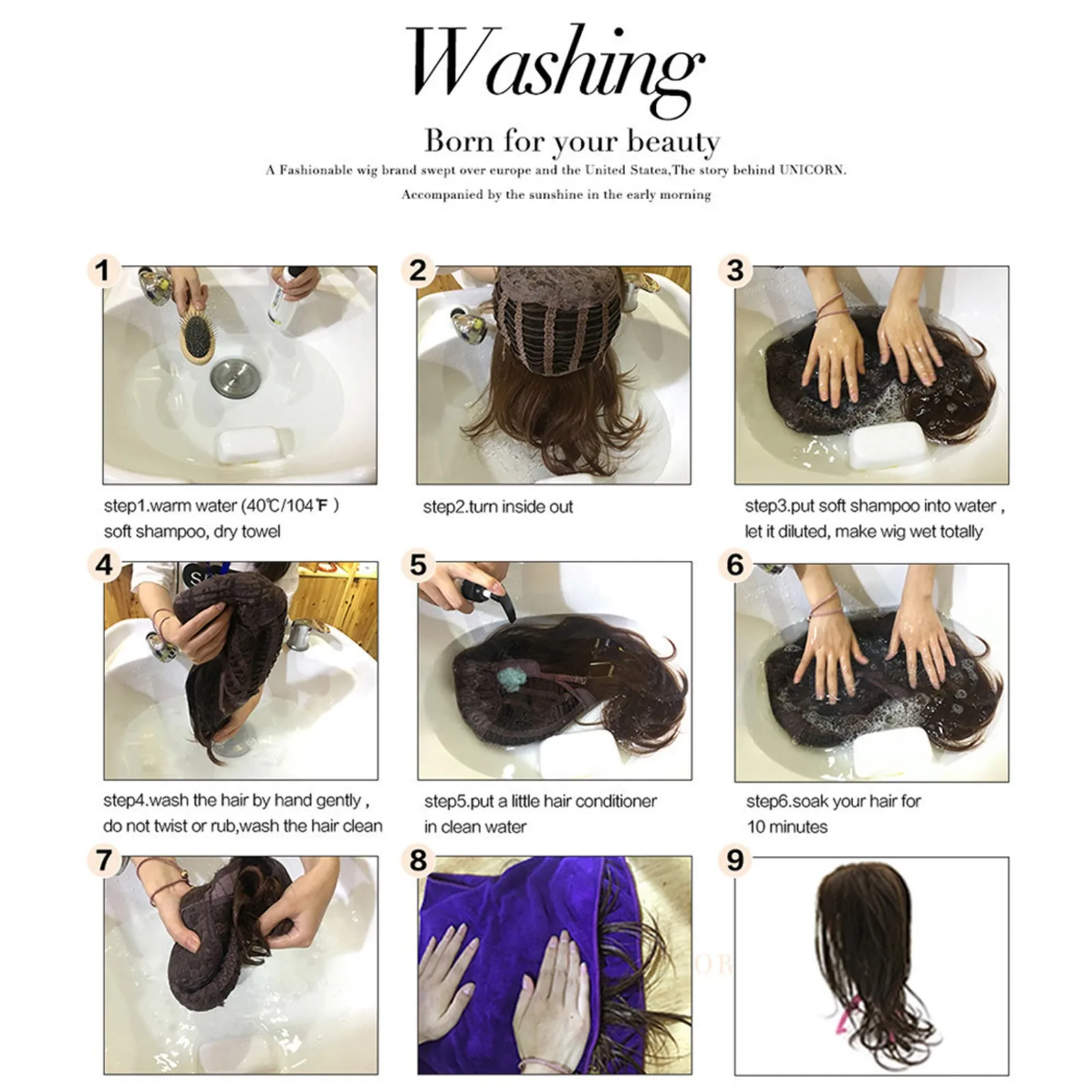 Washing

Born for your beauty

A Fashionable wig brand swept over europe and the United Statea,The story behind UNICORN.

Accompanied by the sunshine in the early morning

1

step1.warm water (40℃/104℉)
soft shampoo, dry towel

2

step2.turn inside out

3

step3.put soft shampoo into water ,
let it diluted, make wig wet totally

4

step4.wash the hair by hand gently ,
do not twist or rub,wash the hair clean

5

step5.put a little hair conditioner
in clean water

6

step6.soak your hair for
10 minutes

7

8

9