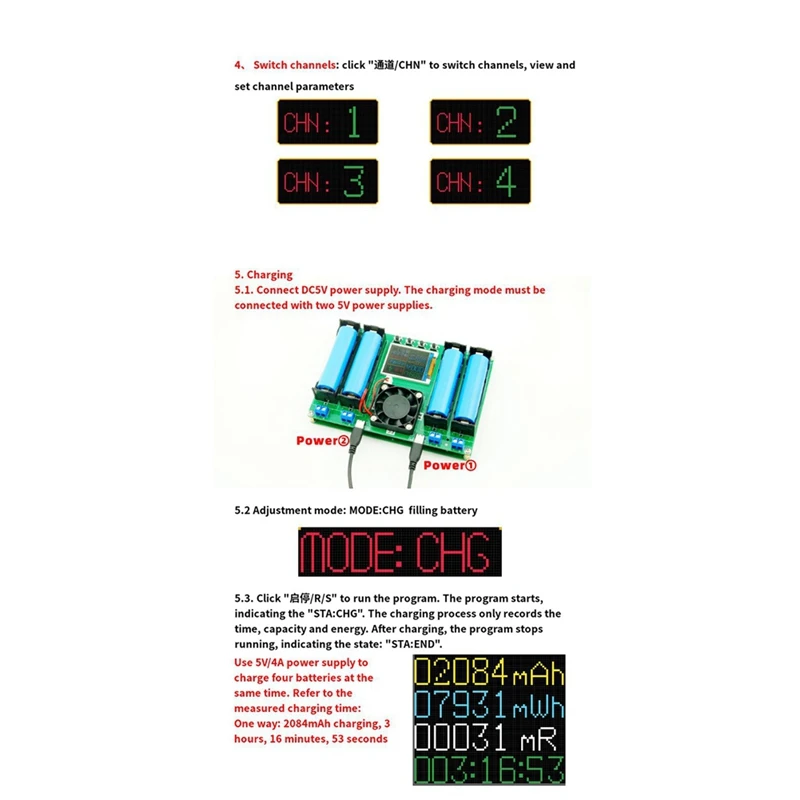 4、 Switch channels: click "通道/CHN" to switch channels, view and set channel parameters

CHN: 1

CHN: 2

CHN: 3

CHN: 4

5. Charging
5.1. Connect DC5V power supply. The charging mode must be connected with two 5V power supplies.

Power②

Power①

5.2 Adjustment mode: MODE:CHG filling battery

MODE: CHG

5.3. Click "启停/R/S" to run the program. The program starts, indicating the "STA:CHG". The charging process only records the time, capacity and energy. After charging, the program stops running, indicating the state: "STA:END".

Use 5V/4A power supply to charge four batteries at the same time. Refer to the measured charging time: One way: 2084mAh charging, 3 hours, 16 minutes, 53 seconds

02084 mAh
07931 mWh
00031 mR
003:16:53