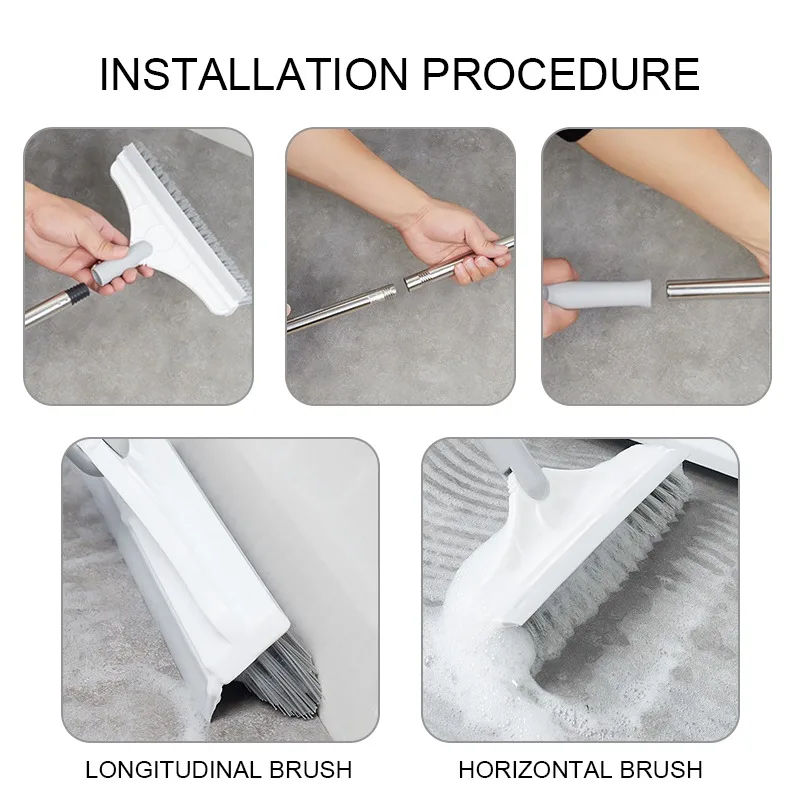 INSTALLATION PROCEDURE

LONGITUDINAL BRUSH

HORIZONTAL BRUSH