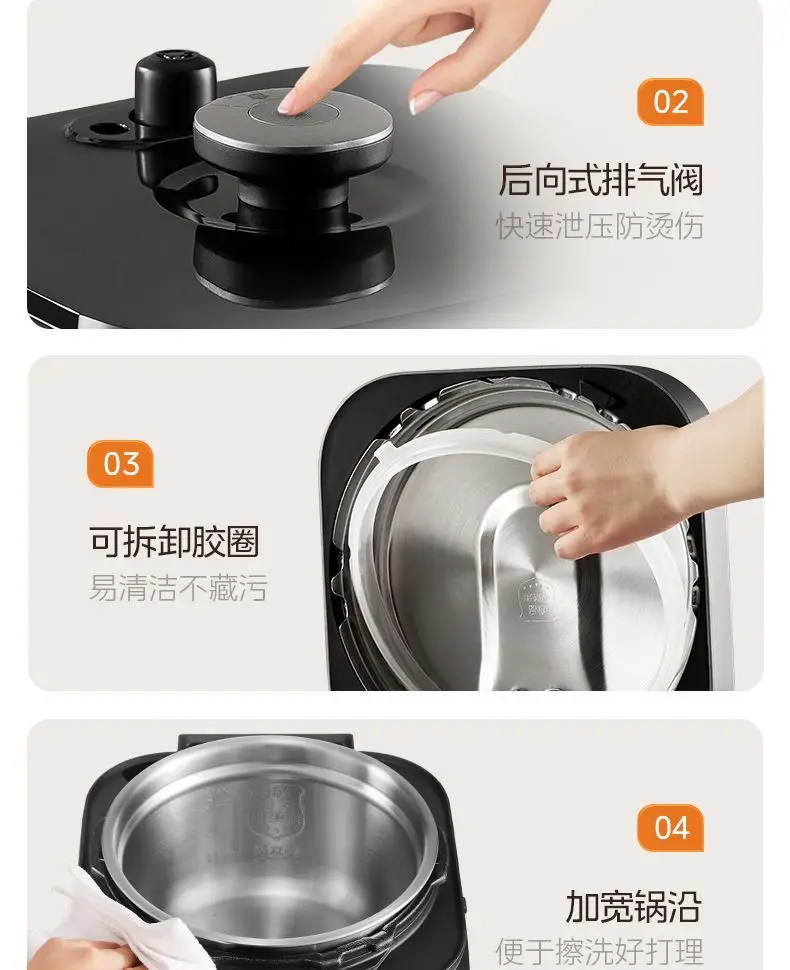 02

后向式排气阀

快速泄压防烫伤

03

可拆卸胶圈

易清洁不藏污

04

加宽锅沿

便于擦洗好打理