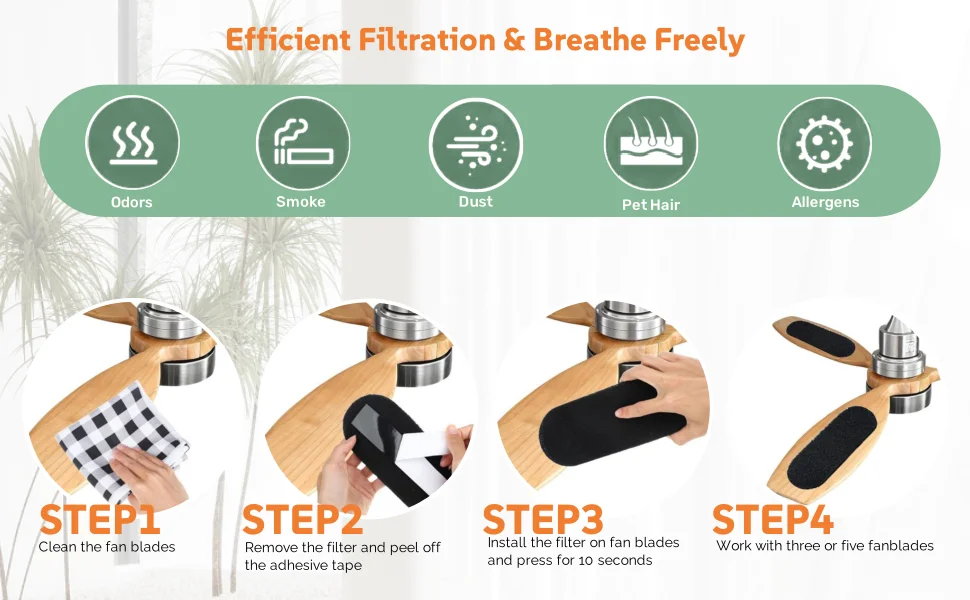 Efficient Filtration & Breathe Freely

Odors

Smoke

Dust

Pet Hair

Allergens

STEP1
Clean the fan blades

STEP2
Remove the filter and peel off the adhesive tape

STEP3
Install the filter on fan blades and press for 10 seconds

STEP4
Work with three or five fanblades