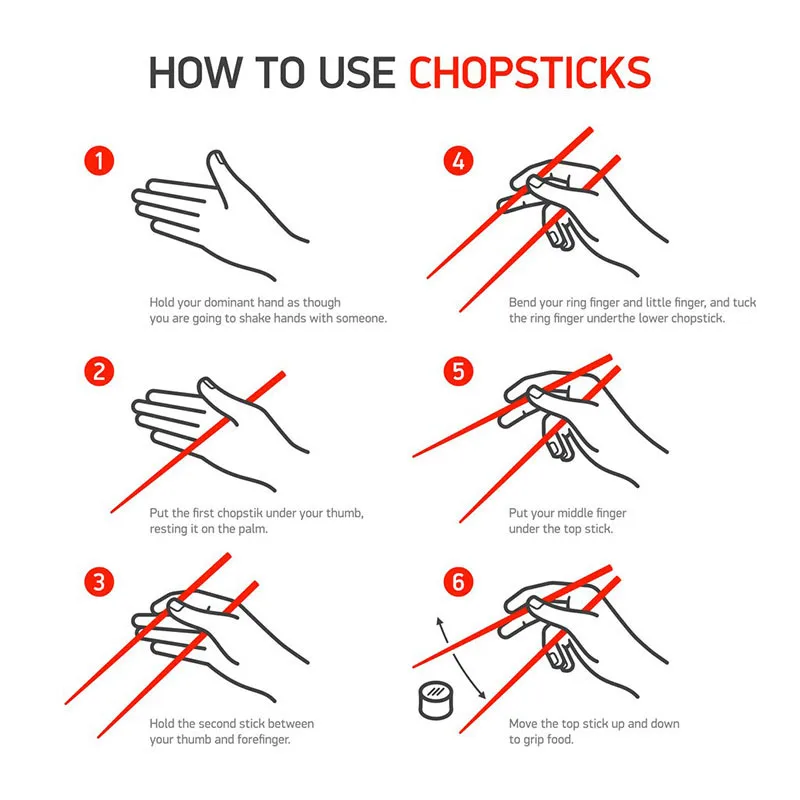 HOW TO USE CHOPSTICKS

1

Hold your dominant hand as though you are going to shake hands with someone.

2

Put the first chopstik under your thumb, resting it on the palm.

3

Hold the second stick between your thumb and forefinger.

4

Bend your ring finger and little finger, and tuck the ring finger underthe lower chopstick.

5

Put your middle finger under the top stick.

6

Move the top stick up and down to grip food.