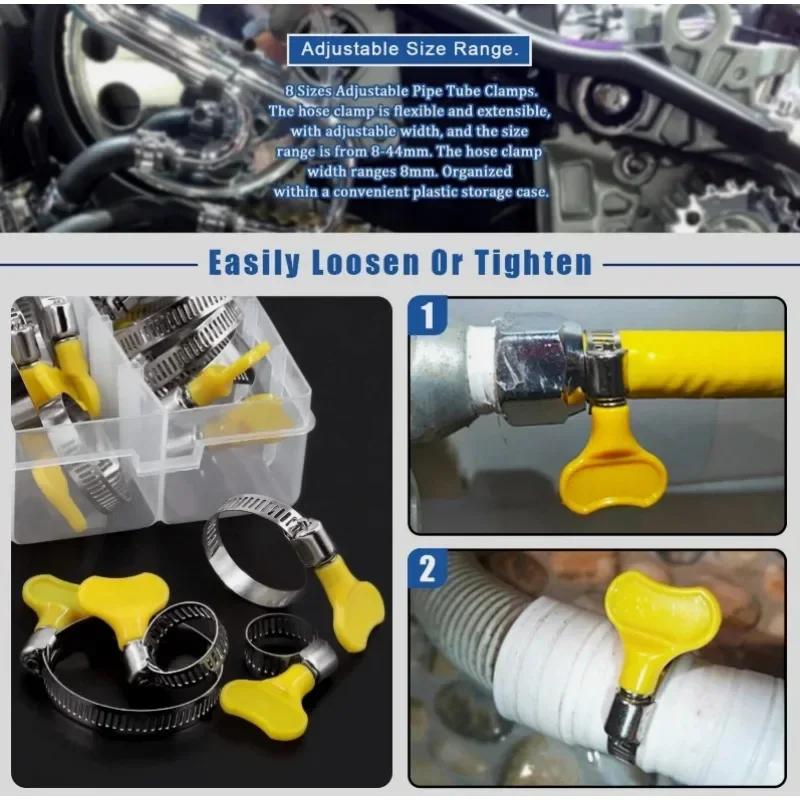 Adjustable Size Range.

8 Sizes Adjustable Pipe Tube Clamps. The hose clamp is flexible and extensible, with adjustable width, and the size range is from 8-44mm. The hose clamp width ranges 8mm. Organized within a convenient plastic storage case.

Easily Loosen Or Tighten

1

2