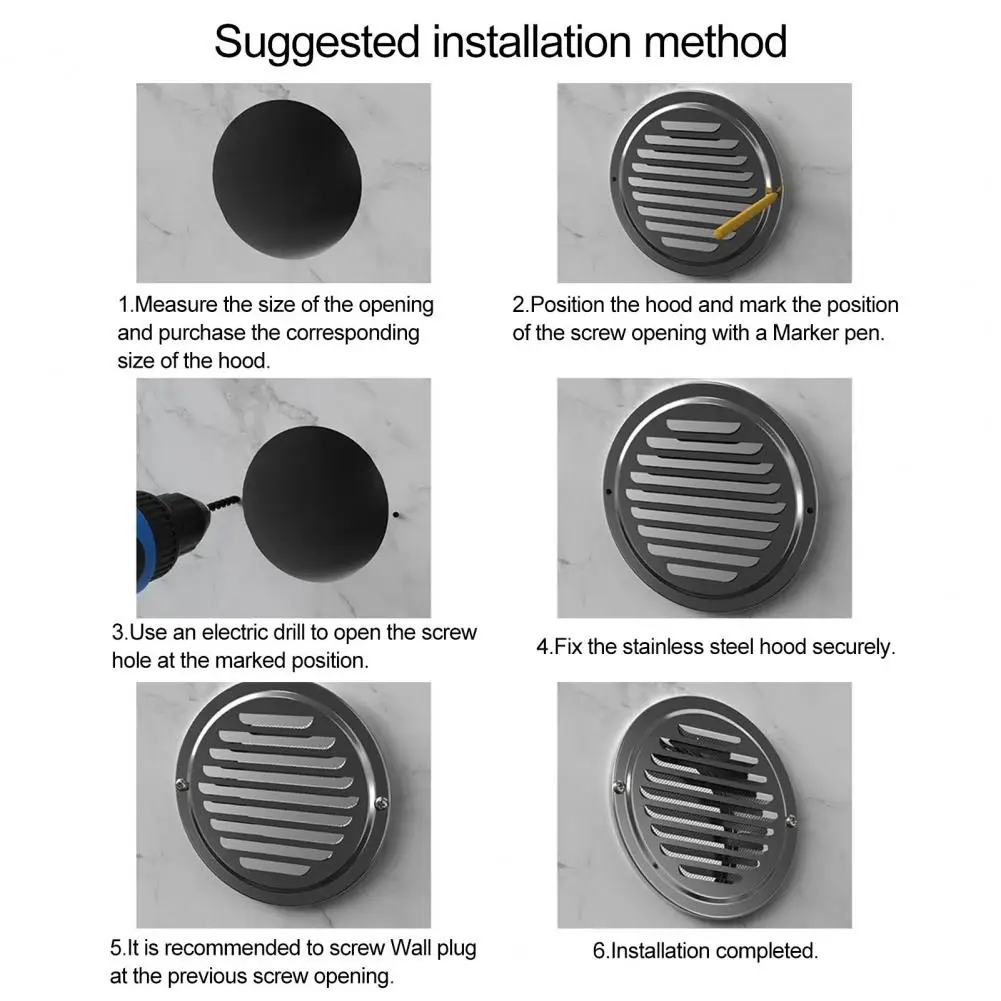 Suggested installation method

1.Measure the size of the opening and purchase the corresponding size of the hood.

2.Position the hood and mark the position of the screw opening with a Marker pen.

3.Use an electric drill to open the screw hole at the marked position.

4.Fix the stainless steel hood securely.

5.It is recommended to screw Wall plug at the previous screw opening.

6.Installation completed.