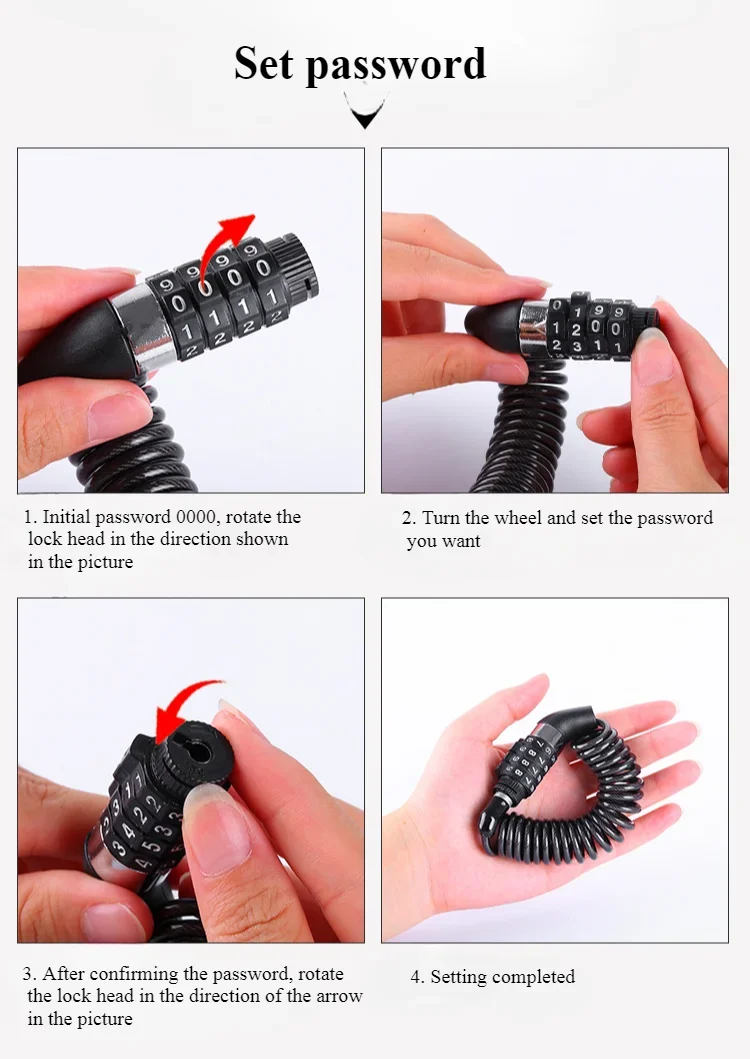 Set password

1. Initial password 0000, rotate the lock head in the direction shown in the picture

2. Turn the wheel and set the password you want

3. After confirming the password, rotate the lock head in the direction of the arrow in the picture

4. Setting completed