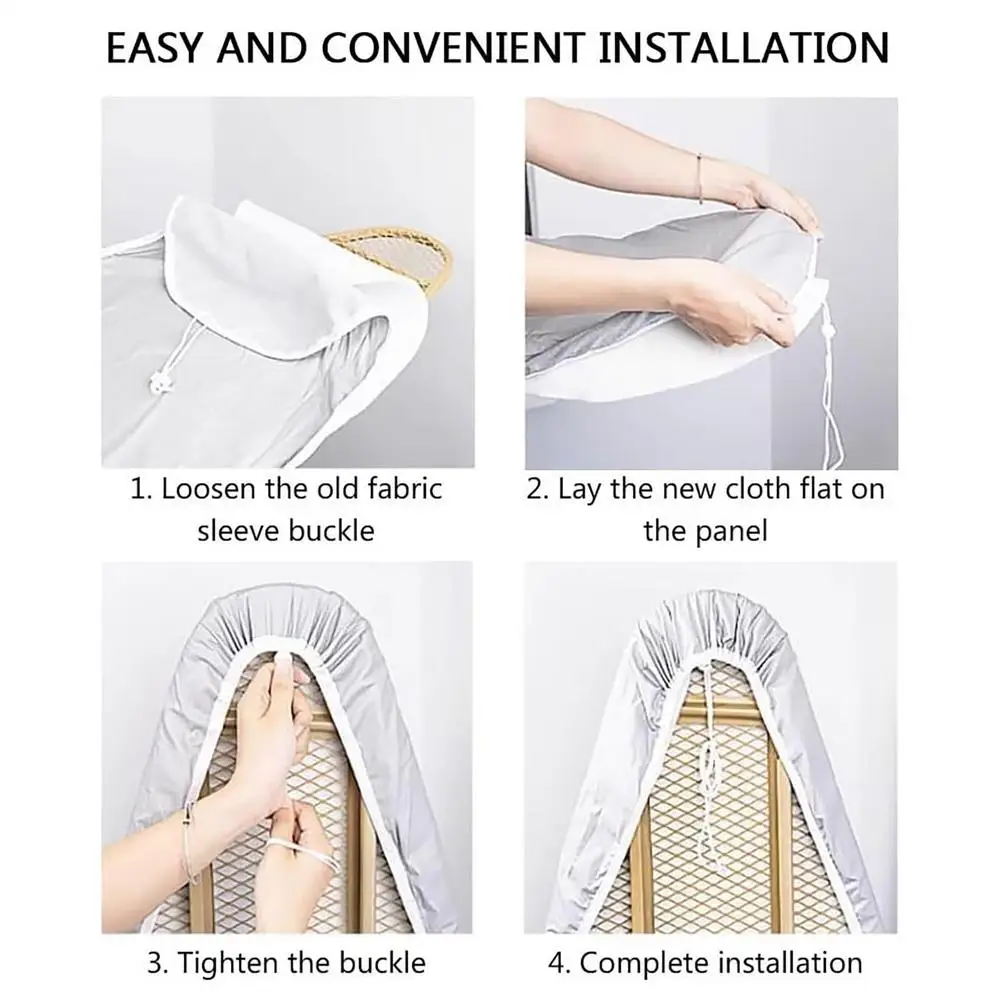 EASY AND CONVENIENT INSTALLATION

1. Loosen the old fabric sleeve buckle

2. Lay the new cloth flat on the panel

3. Tighten the buckle

4. Complete installation