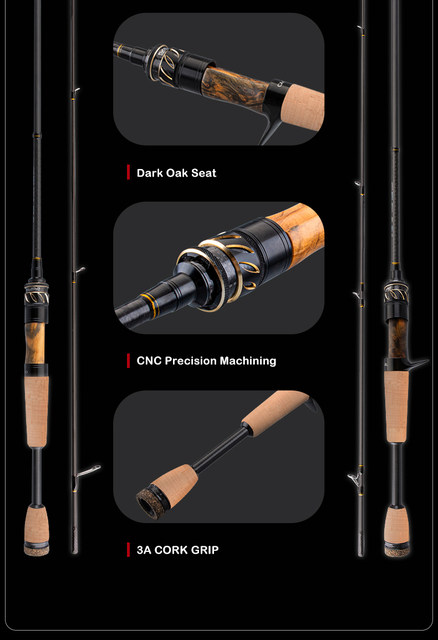 Dark Oak Seat

CNC Precision Machining

3A CORK GRIP