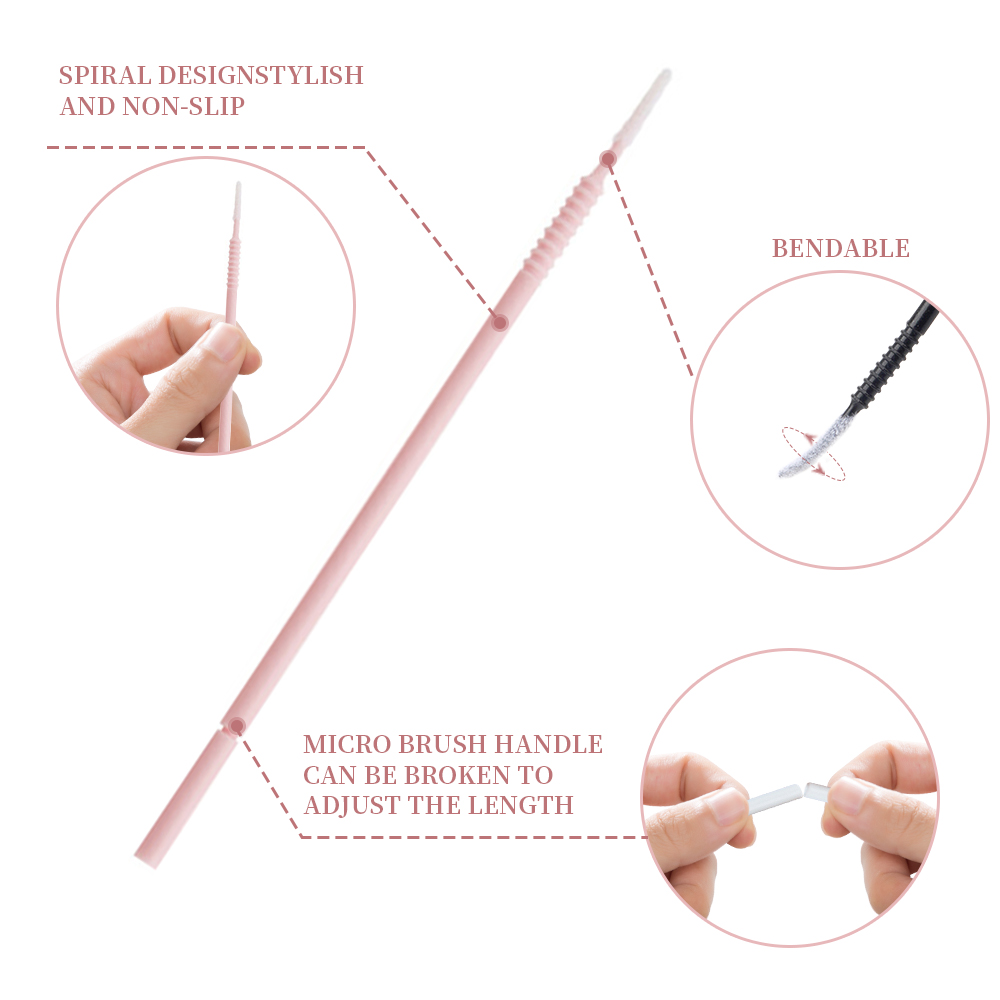 SPIRAL DESIGNSTYLISH AND NON-SLIP

BENDABLE

MICRO BRUSH HANDLE CAN BE BROKEN TO ADJUST THE LENGTH