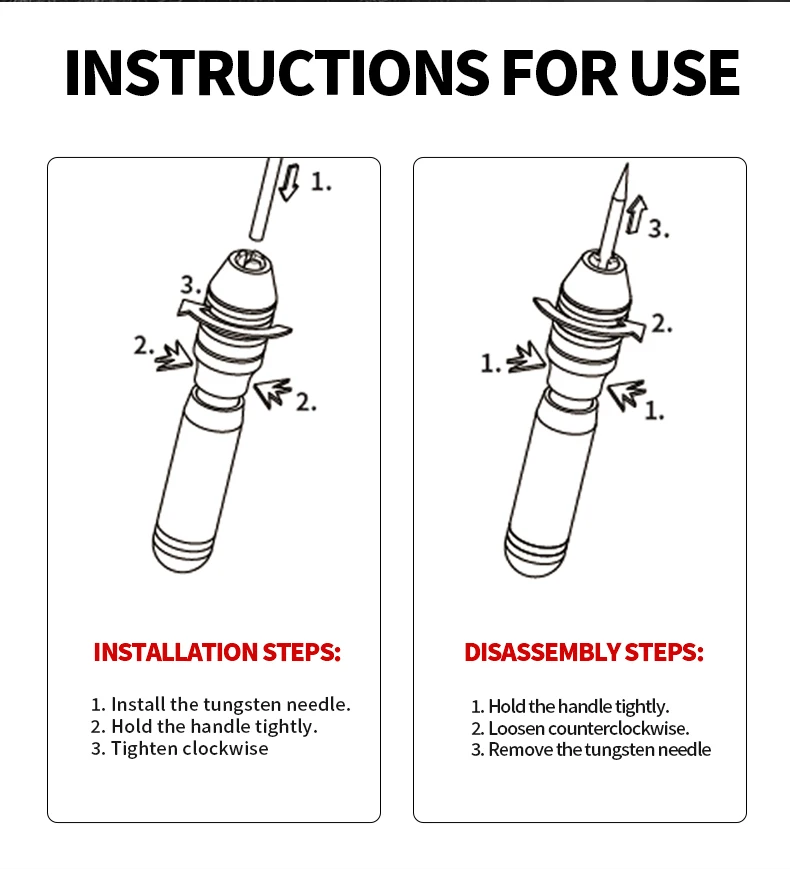 INSTRUCTIONS FOR USE

1.
3.
2.
2.

INSTALLATION STEPS:

1. Install the tungsten needle.
2. Hold the handle tightly.
3. Tighten clockwise

3.
2.
1.
1.

DISASSEMBLY STEPS:

1. Hold the handle tightly.
2. Loosen counterclockwise.
3. Remove the tungsten needle