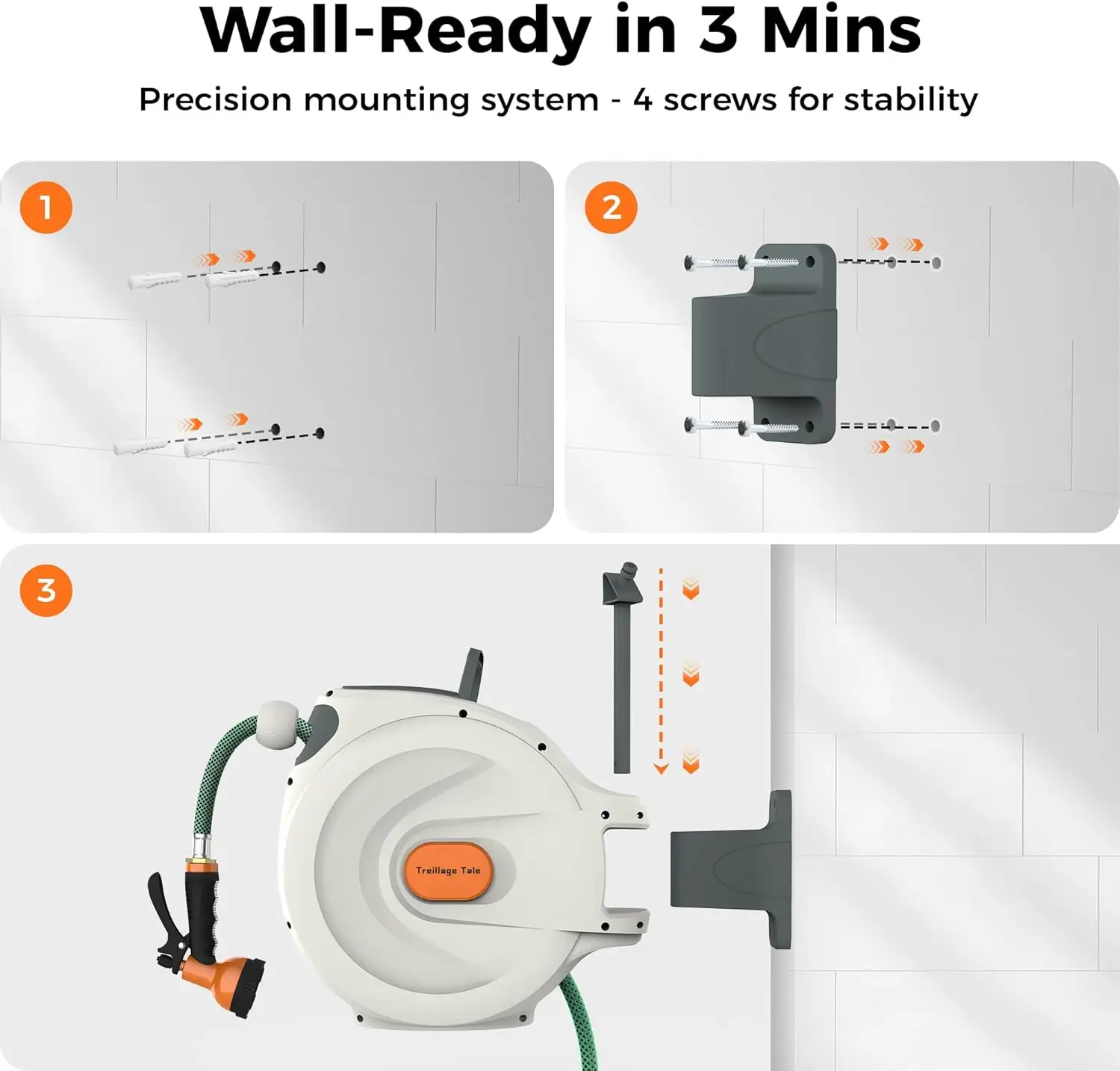 Wall-Ready in 3 Mins

Precision mounting system - 4 screws for stability

1

2

3

Treillage Tale