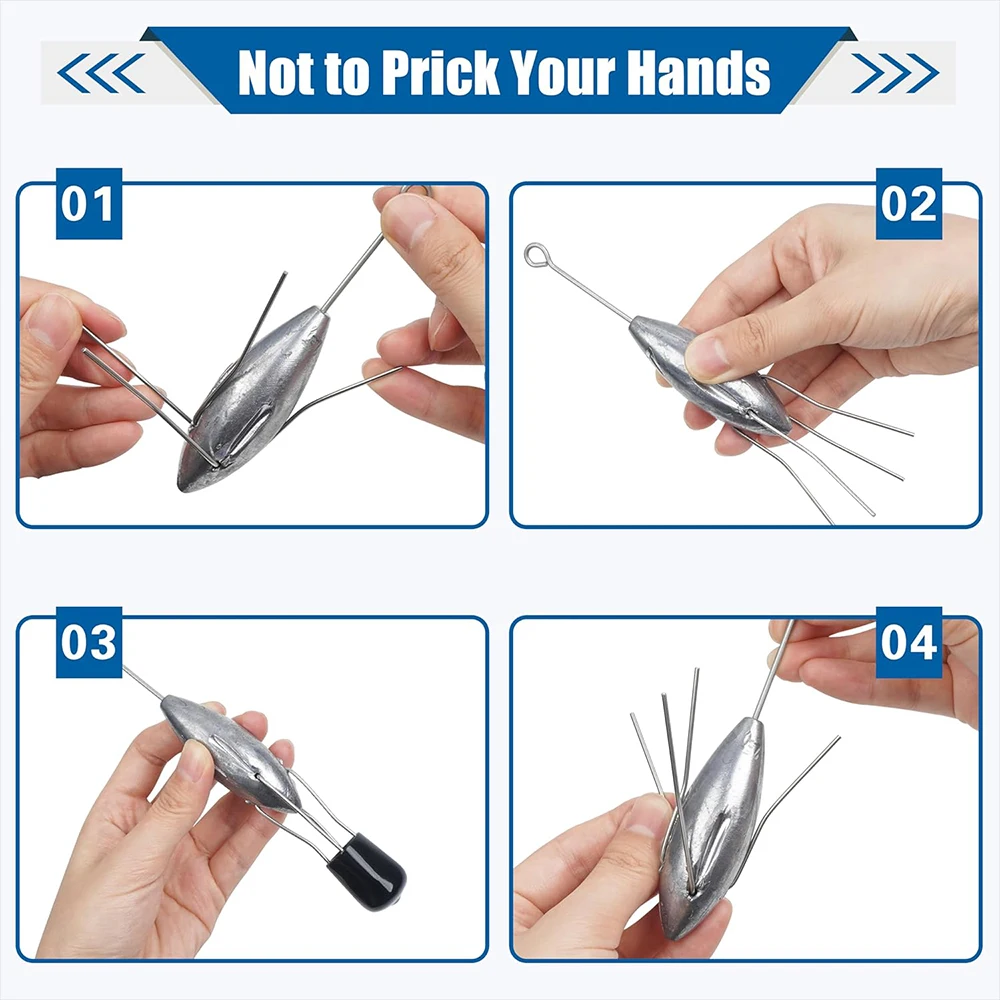 Not to Prick Your Hands

01

02

03

04