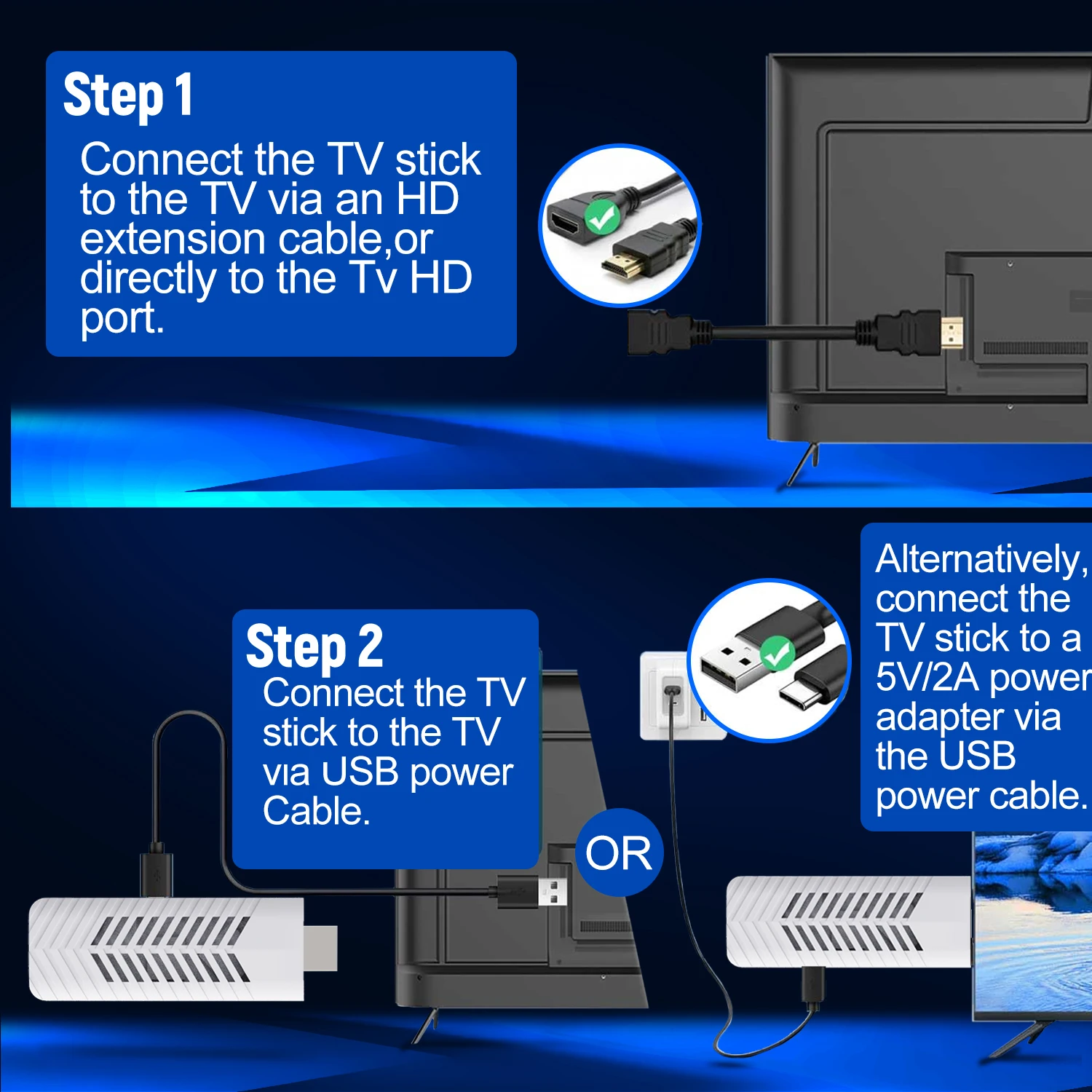 Step 1
Connect the TV stick to the TV via an HD extension cable,or directly to the Tv HD port.

Step 2
Connect the TV stick to the TV via USB power Cable.

OR

Alternatively, connect the TV stick to a 5V/2A power adapter via the USB power cable.